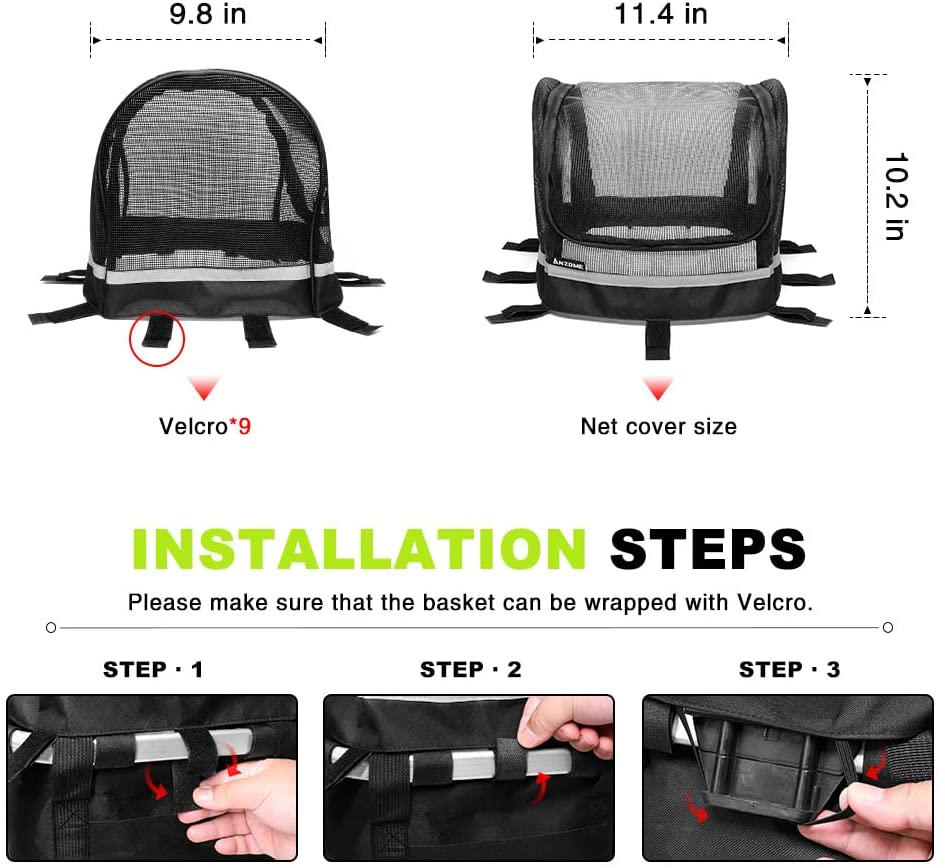 9.8 in

11.4 in

10.2 in

ANZOME

Velcro*9

Net cover size

INSTALLATION STEPS

Please make sure that the basket can be wrapped with Velcro.

STEP · 1

STEP · 2

STEP · 3