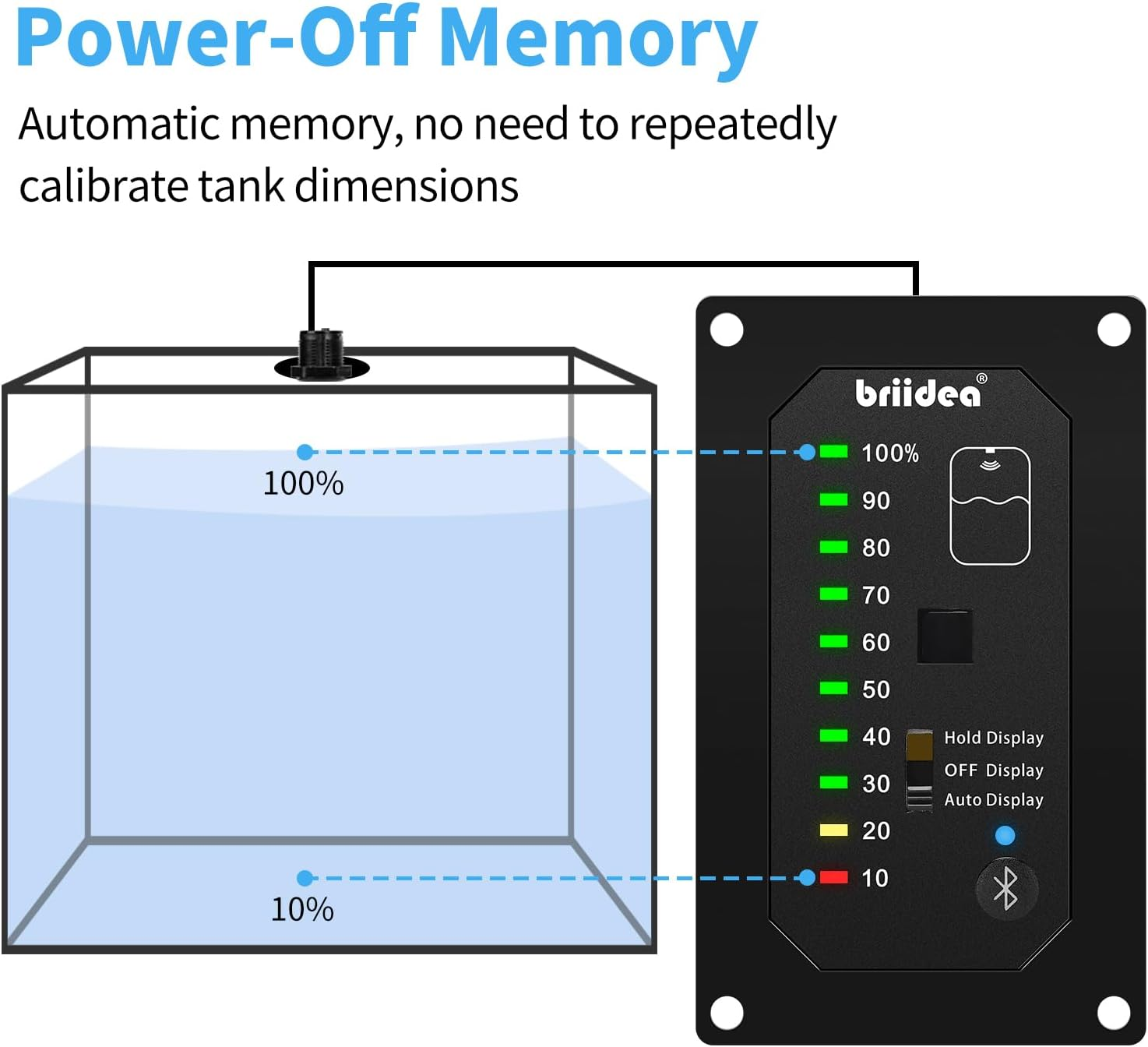 Power-Off Memory

Automatic memory, no need to repeatedly calibrate tank dimensions

100%

10%

briidea®

100%
90
80
70
60
50
40
30
20
10

Hold Display
OFF Display
Auto Display