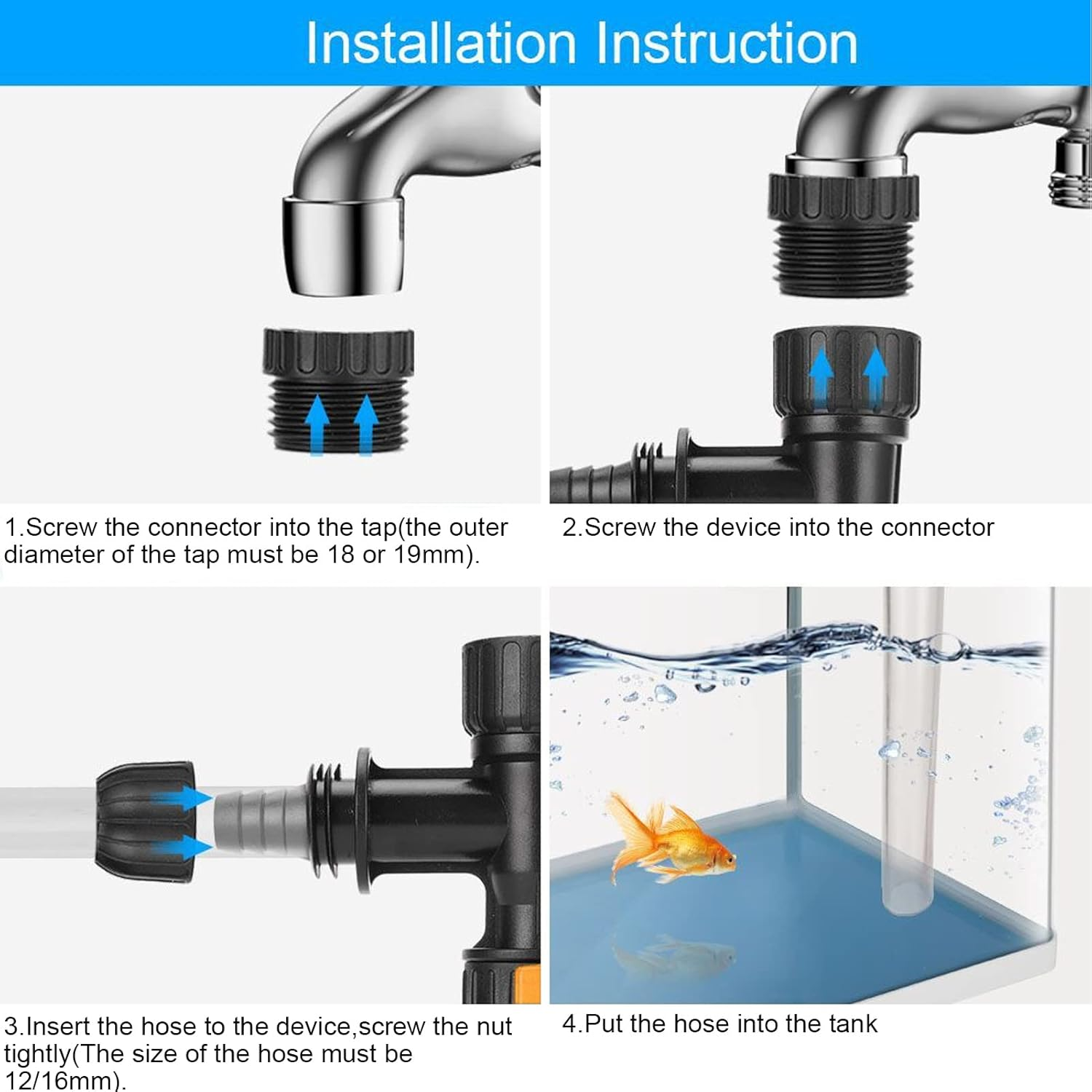 Installation Instruction

1.Screw the connector into the tap(the outer diameter of the tap must be 18 or 19mm).

2.Screw the device into the connector

3.Insert the hose to the device,screw the nut tightly(The size of the hose must be 12/16mm).

4.Put the hose into the tank