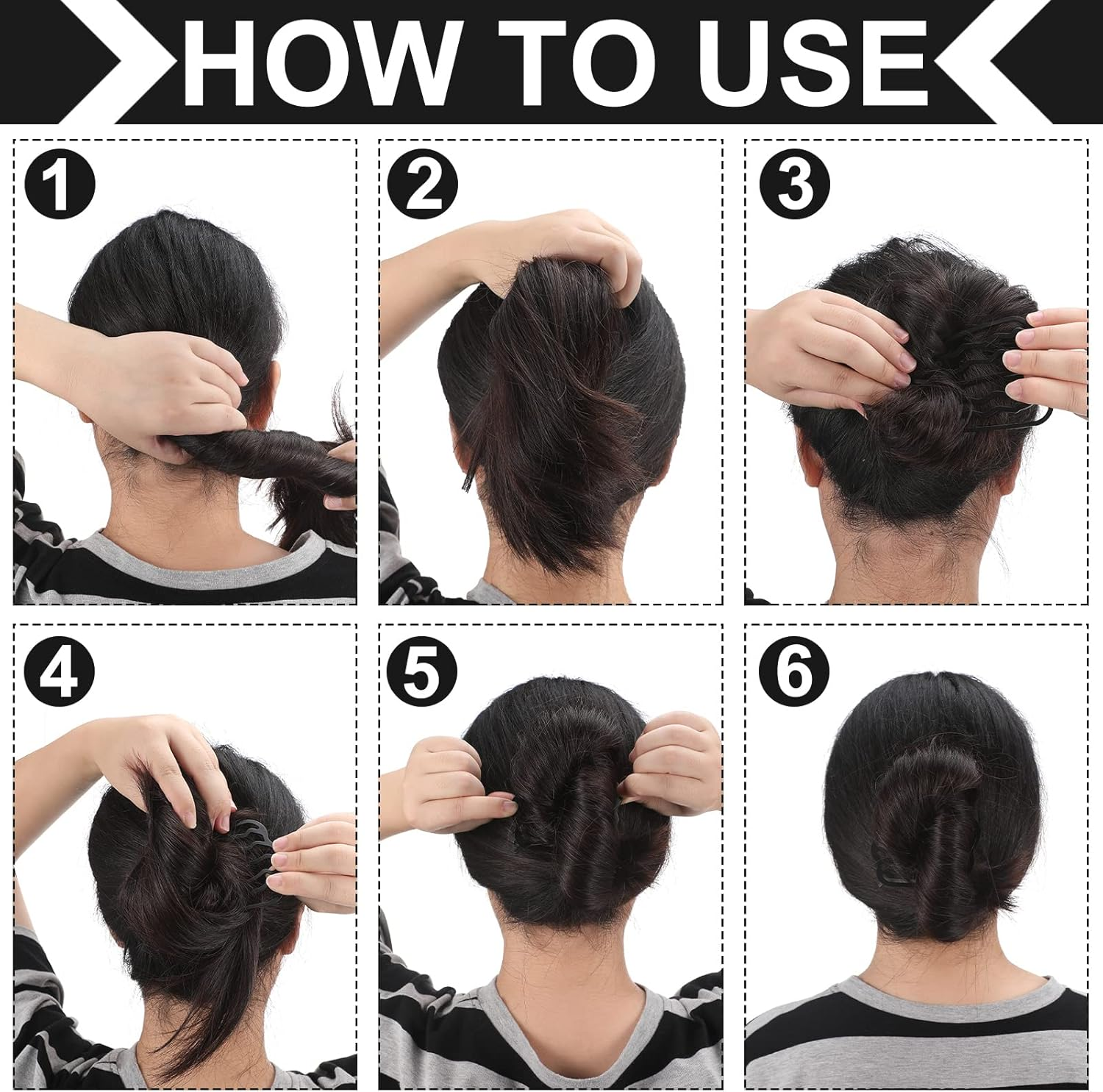 HOW TO USE

1

2

3

4

5

6