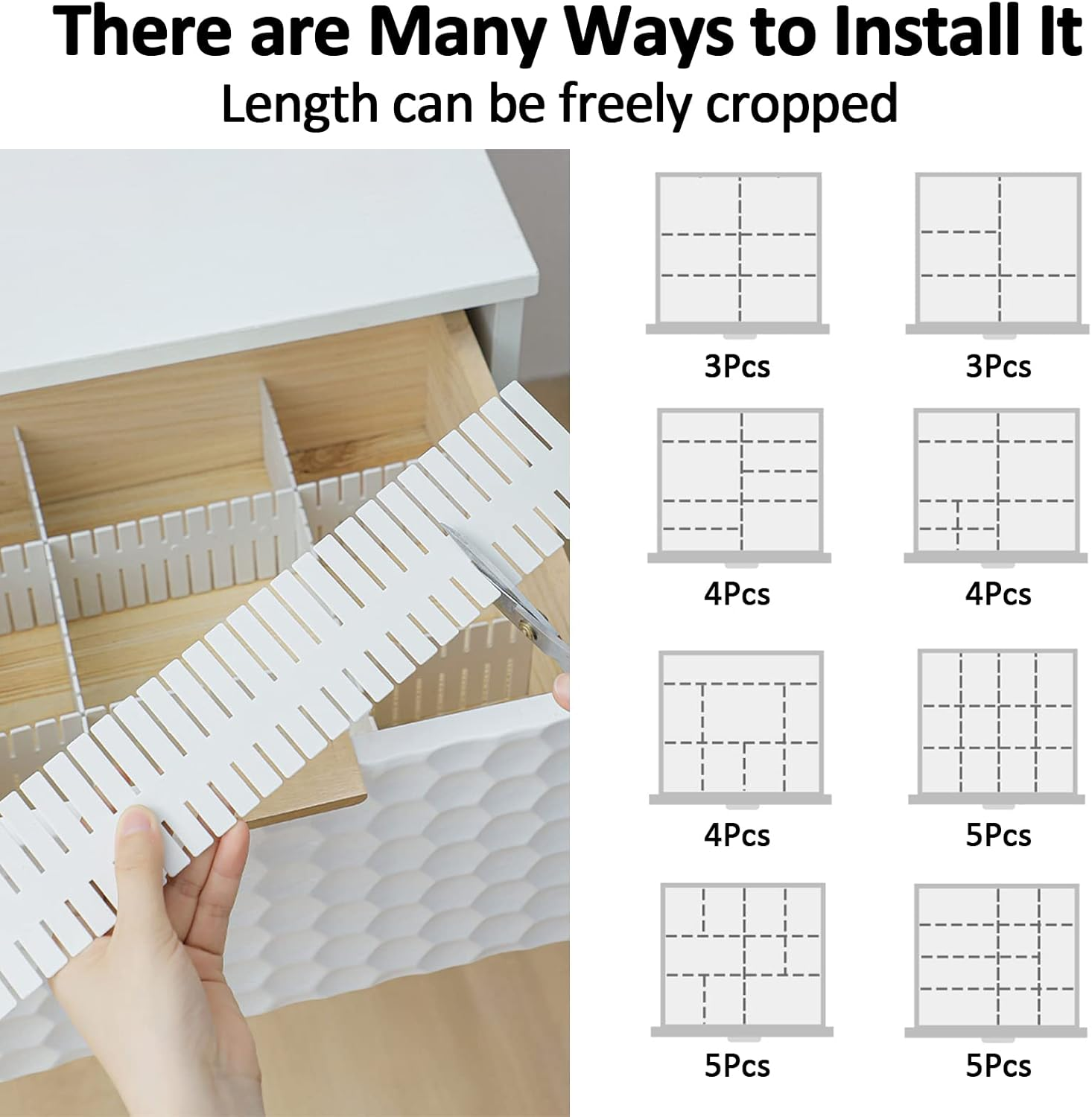 There are Many Ways to Install It
Length can be freely cropped

3Pcs
3Pcs
4Pcs
4Pcs
4Pcs
5Pcs
5Pcs
5Pcs