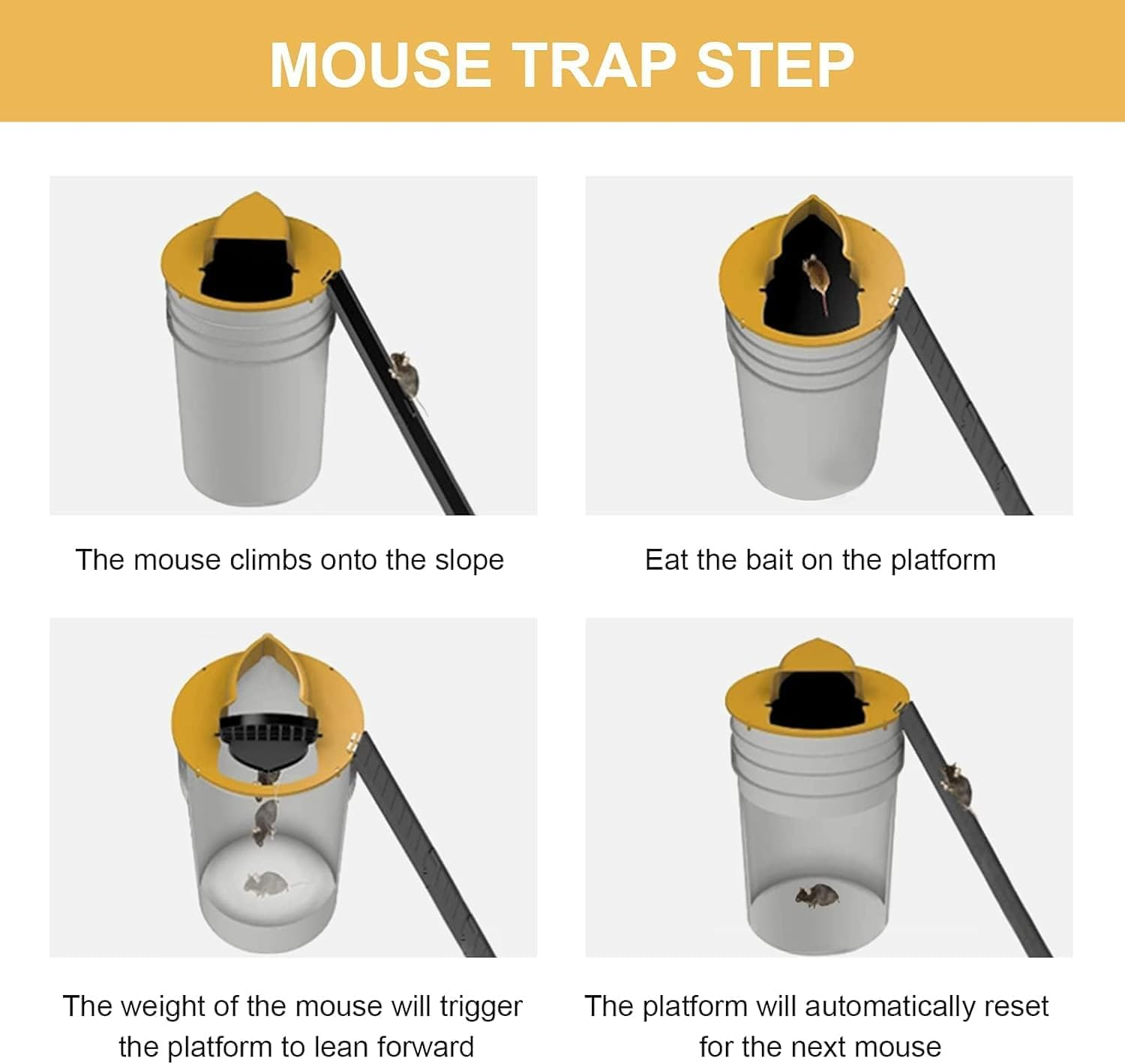 MOUSE TRAP STEP

The mouse climbs onto the slope

Eat the bait on the platform

The weight of the mouse will trigger the platform to lean forward

The platform will automatically reset for the next mouse