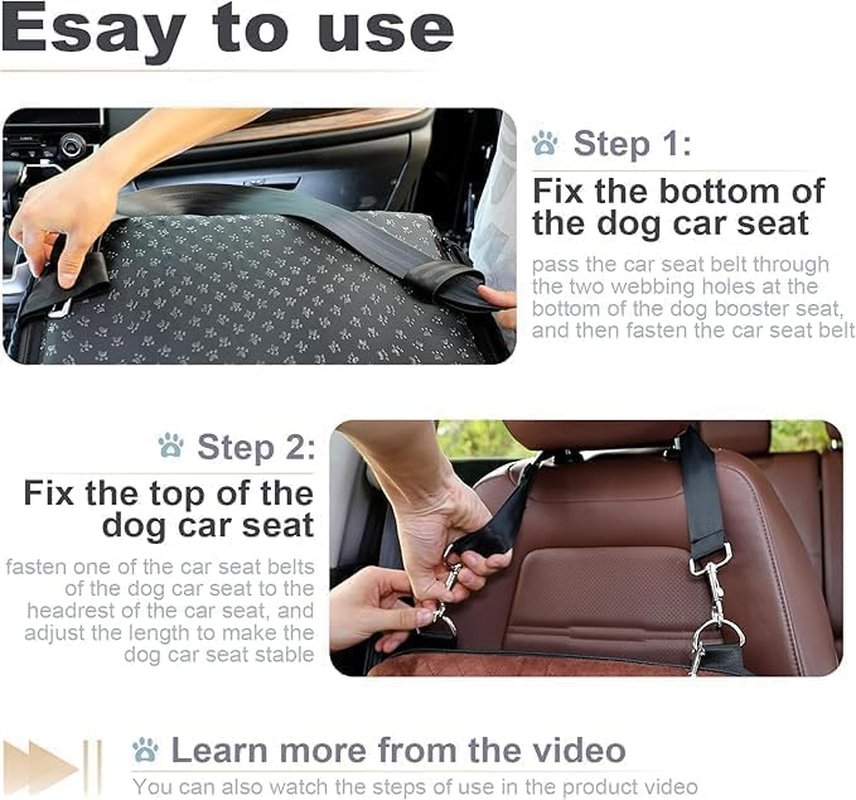 Esay to use

Step 1:

Fix the bottom of the dog car seat

pass the car seat belt through the two webbing holes at the bottom of the dog booster seat, and then fasten the car seat belt

Step 2:

Fix the top of the dog car seat

fasten one of the car seat belts of the dog car seat to the headrest of the car seat, and adjust the length to make the dog car seat stable

Learn more from the video

You can also watch the steps of use in the product video