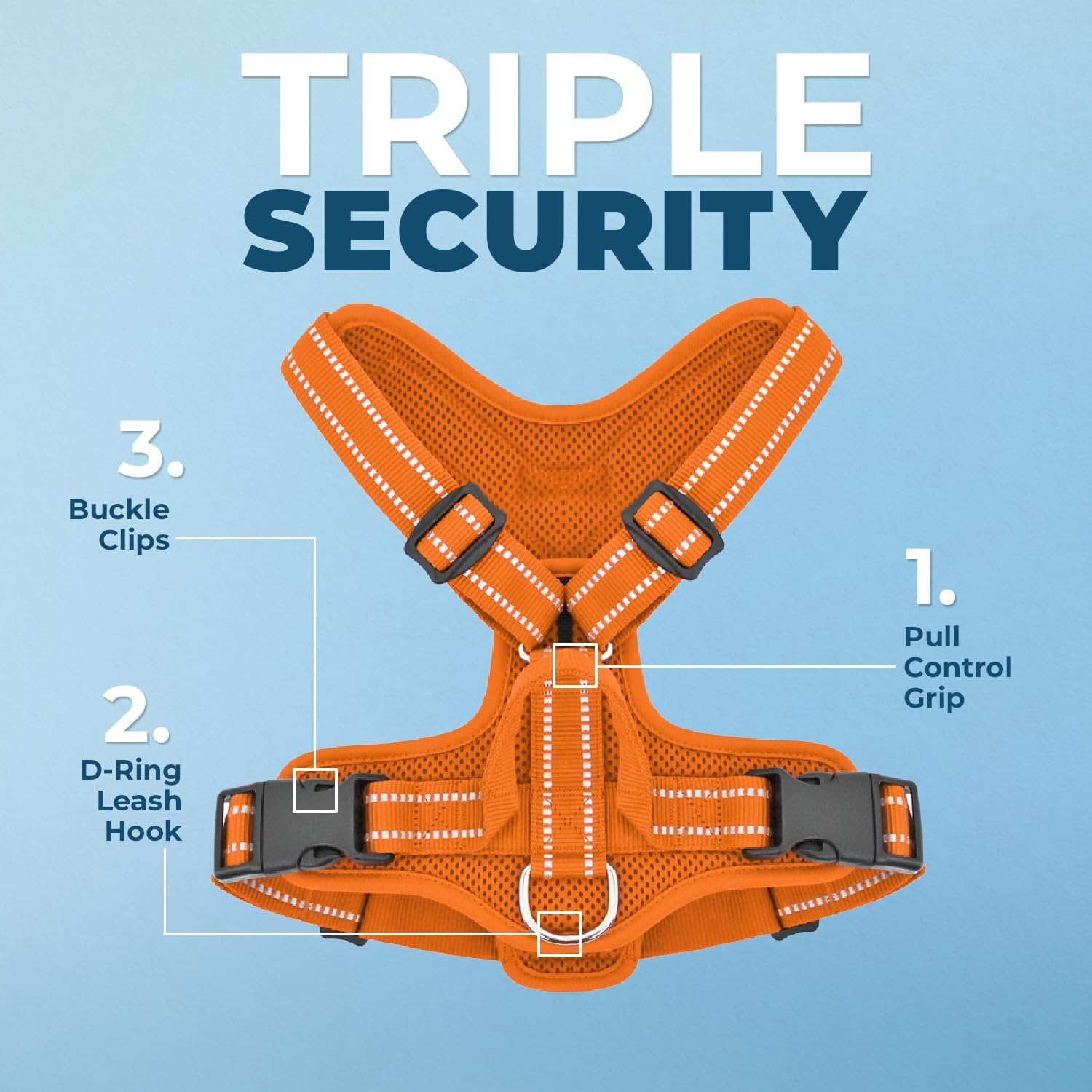 TRIPLE SECURITY

3.
Buckle Clips

1.
Pull Control Grip

2.
D-Ring Leash Hook