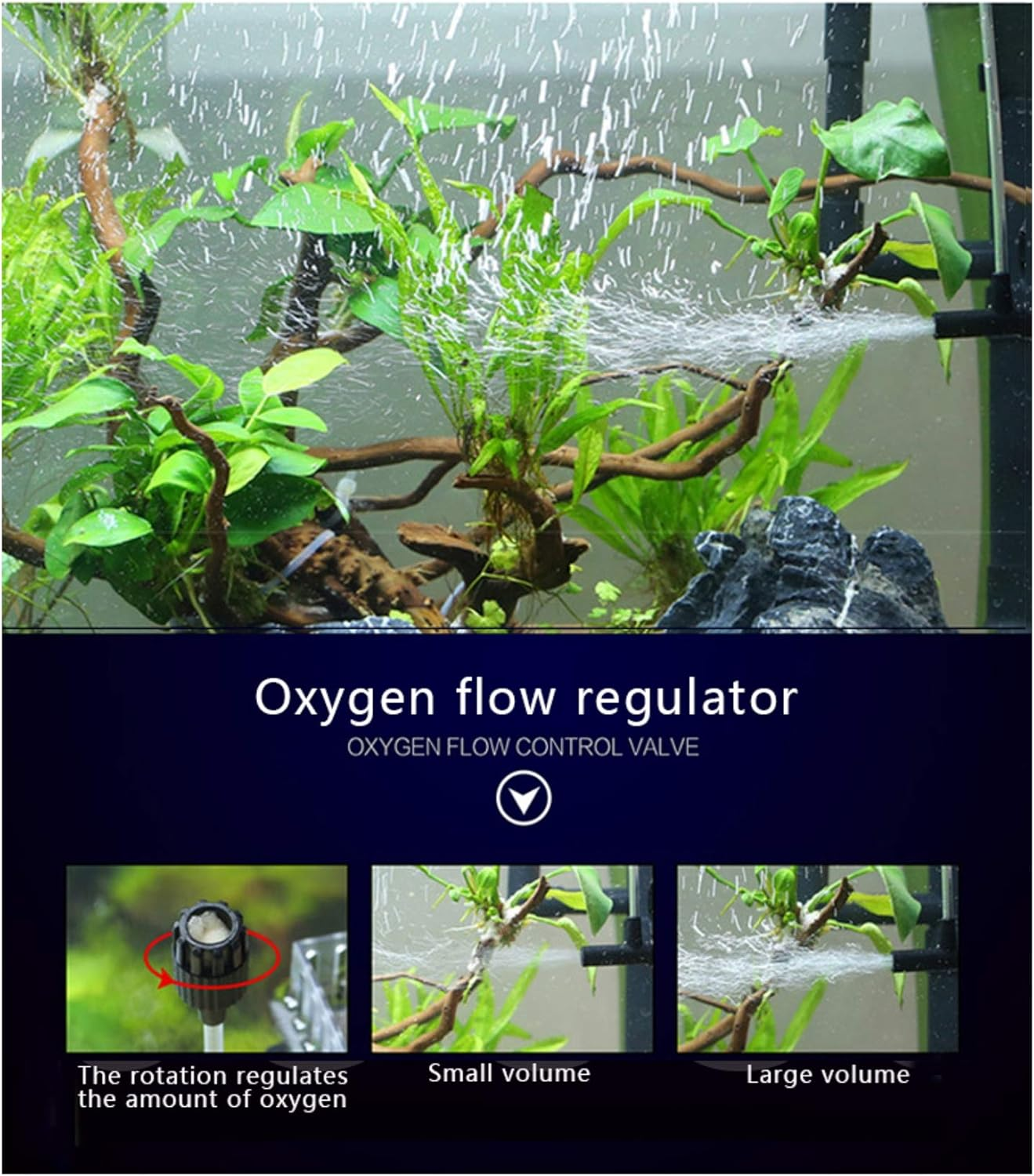 Oxygen flow regulator
OXYGEN FLOW CONTROL VALVE

The rotation regulates the amount of oxygen

Small volume

Large volume