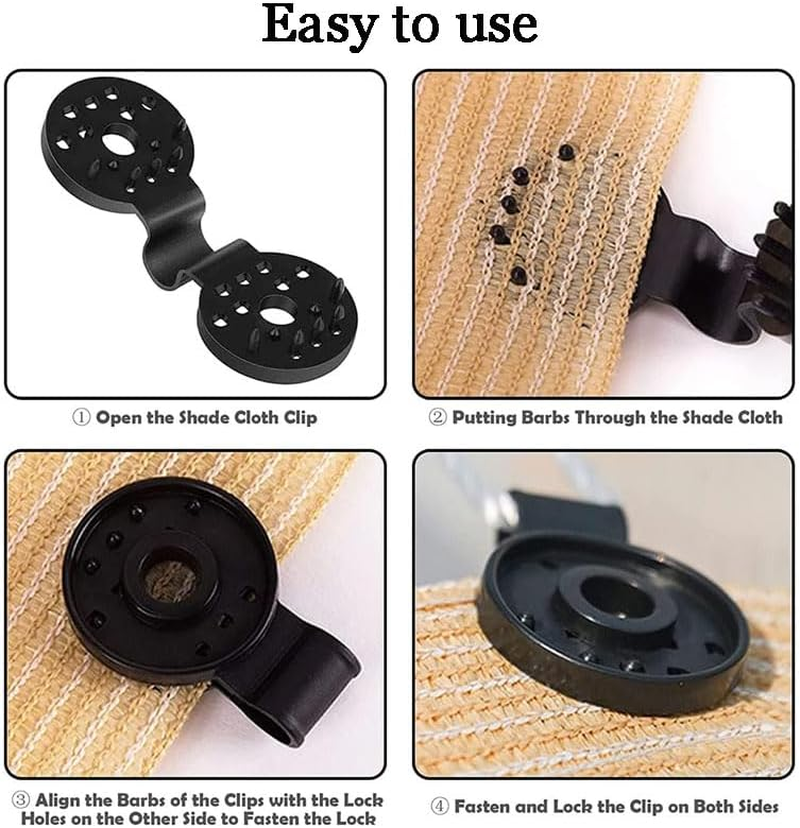 Easy to use

① Open the Shade Cloth Clip

② Putting Barbs Through the Shade Cloth

③ Align the Barbs of the Clips with the Lock Holes on the Other Side to Fasten the Lock

④ Fasten and Lock the Clip on Both Sides