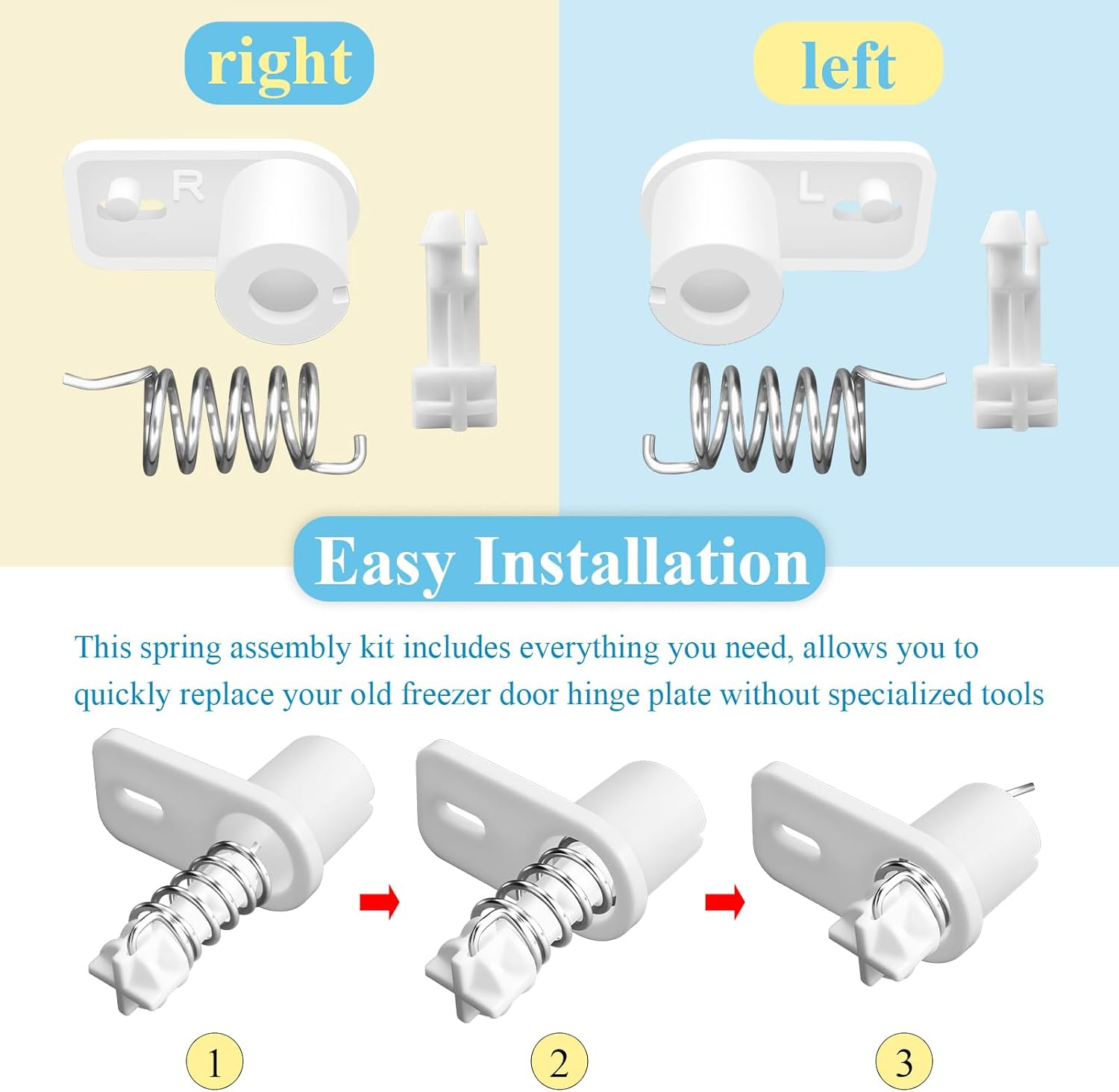 right

R

left

L

Easy Installation

This spring assembly kit includes everything you need, allows you to quickly replace your old freezer door hinge plate without specialized tools

1

2

3