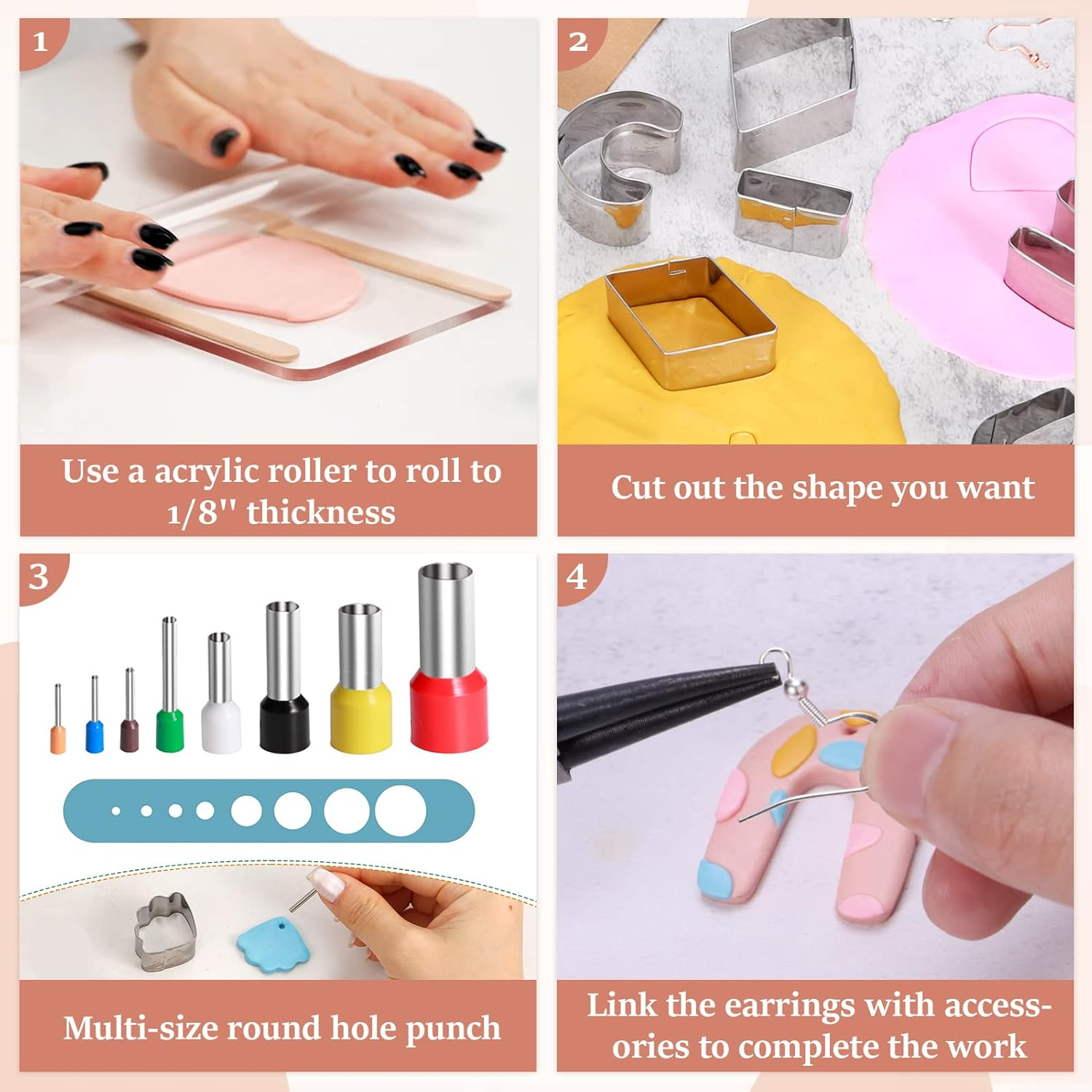 1

Use a acrylic roller to roll to 1/8'' thickness

2

Cut out the shape you want

3

Multi-size round hole punch

4

Link the earrings with accessories to complete the work