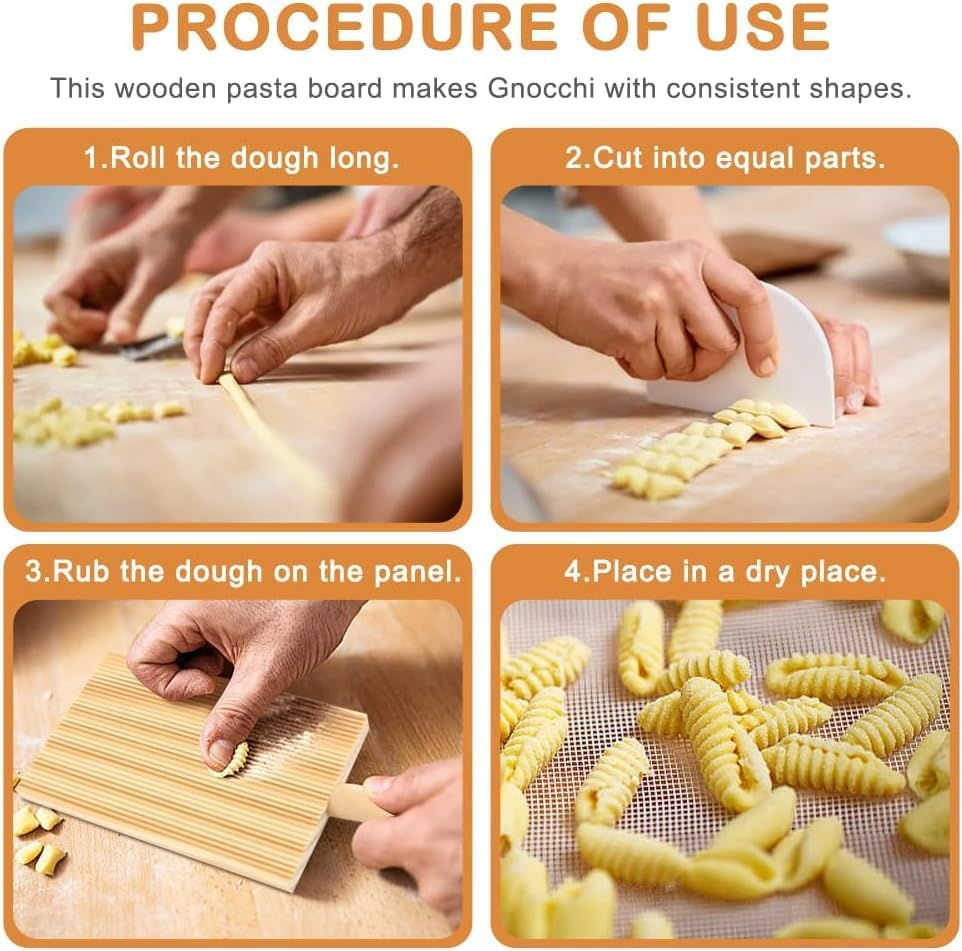 PROCEDURE OF USE

This wooden pasta board makes Gnocchi with consistent shapes.

1.Roll the dough long.

2.Cut into equal parts.

3.Rub the dough on the panel.

4.Place in a dry place.