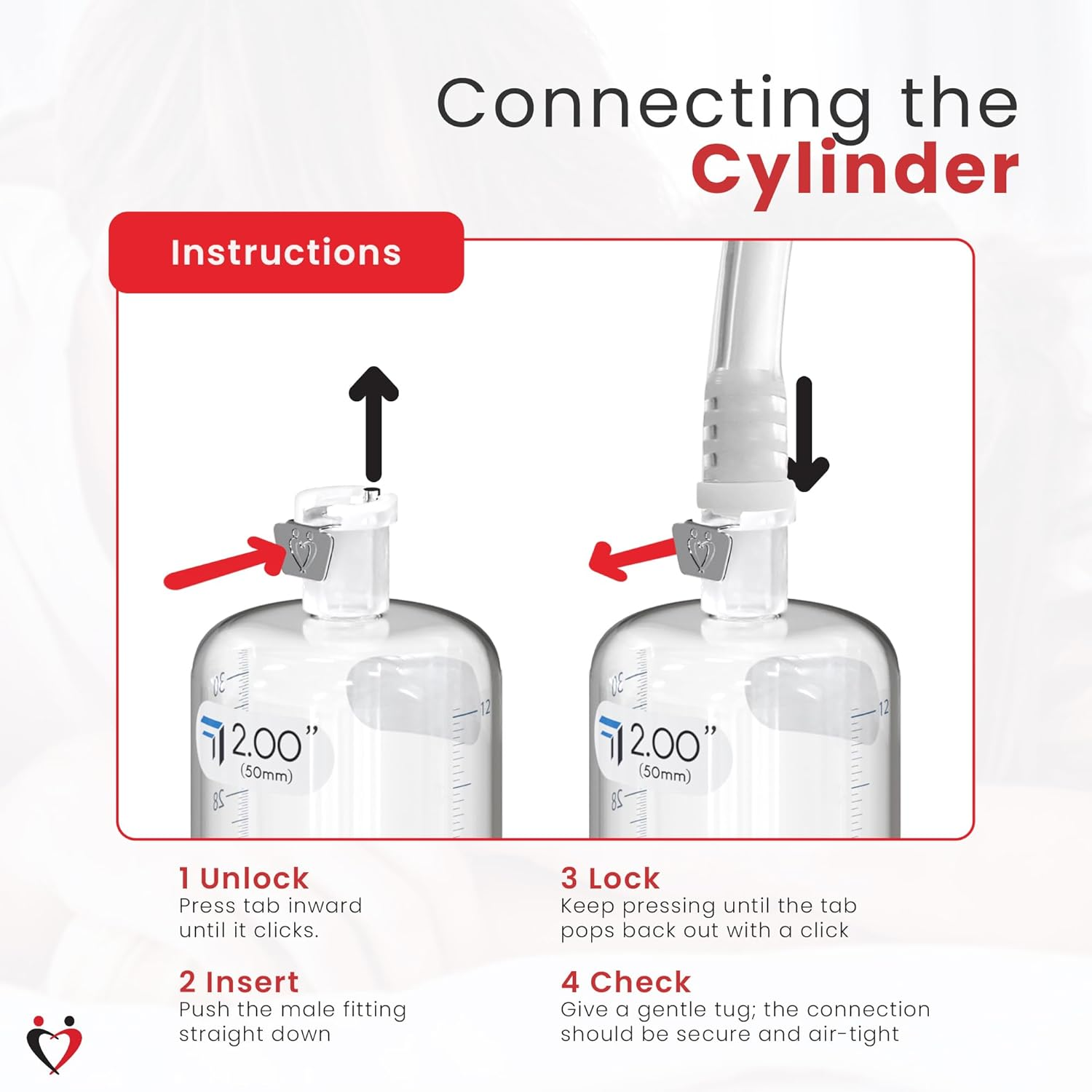 Connecting the Cylinder

Instructions

30
12
2.00"
(50mm)
28

30
12
2.00"
(50mm)
28

1 Unlock
Press tab inward until it clicks.

2 Insert
Push the male fitting straight down

3 Lock
Keep pressing until the tab pops back out with a click

4 Check
Give a gentle tug; the connection should be secure and air-tight