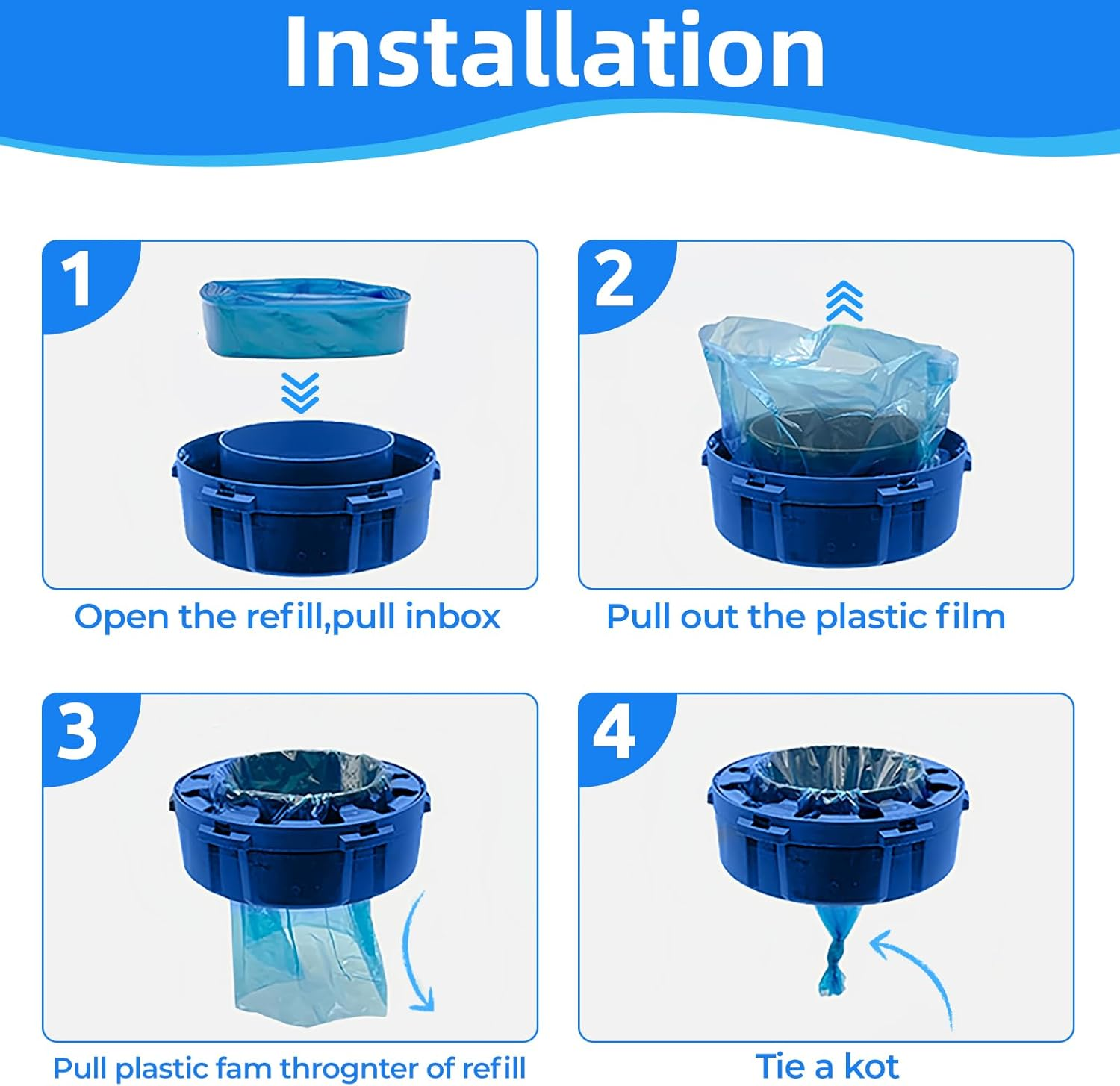 Installation

1

Open the refill,pull inbox

2

Pull out the plastic film

3

Pull plastic fam thrognter of refill

4

Tie a kot