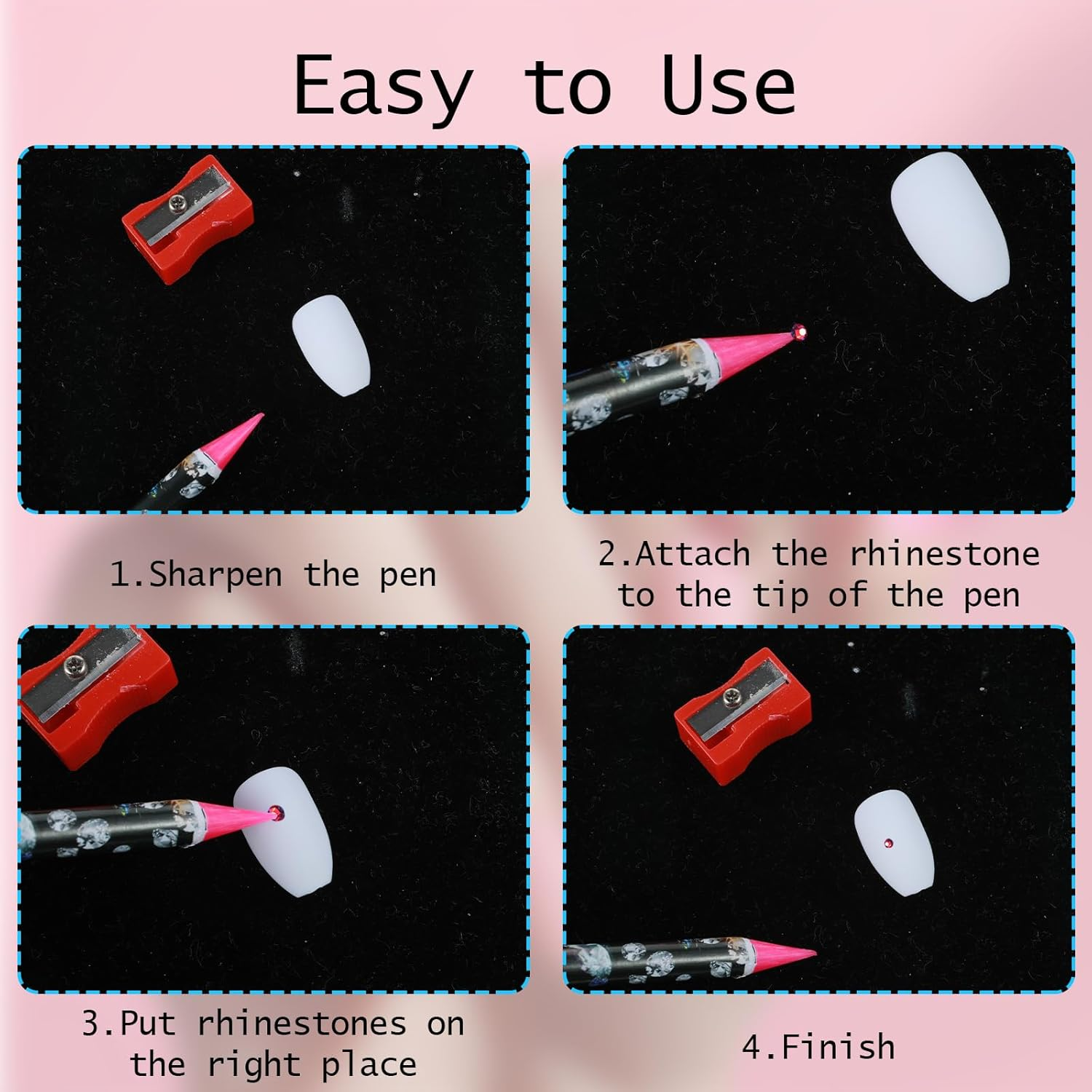 Easy to Use

1.Sharpen the pen

2.Attach the rhinestone to the tip of the pen

3.Put rhinestones on the right place

4.Finish