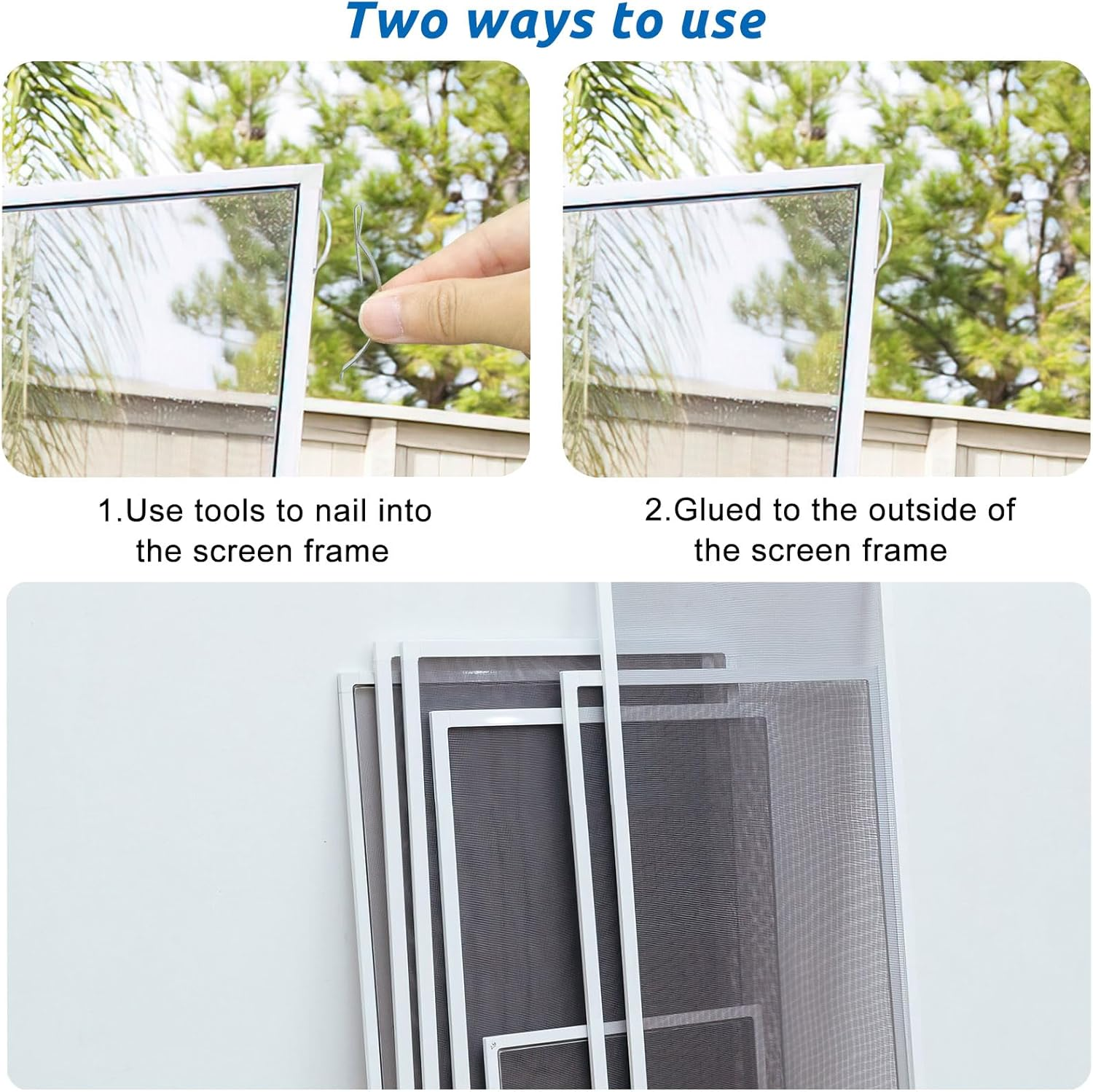 Two ways to use

1.Use tools to nail into the screen frame

2.Glued to the outside of the screen frame