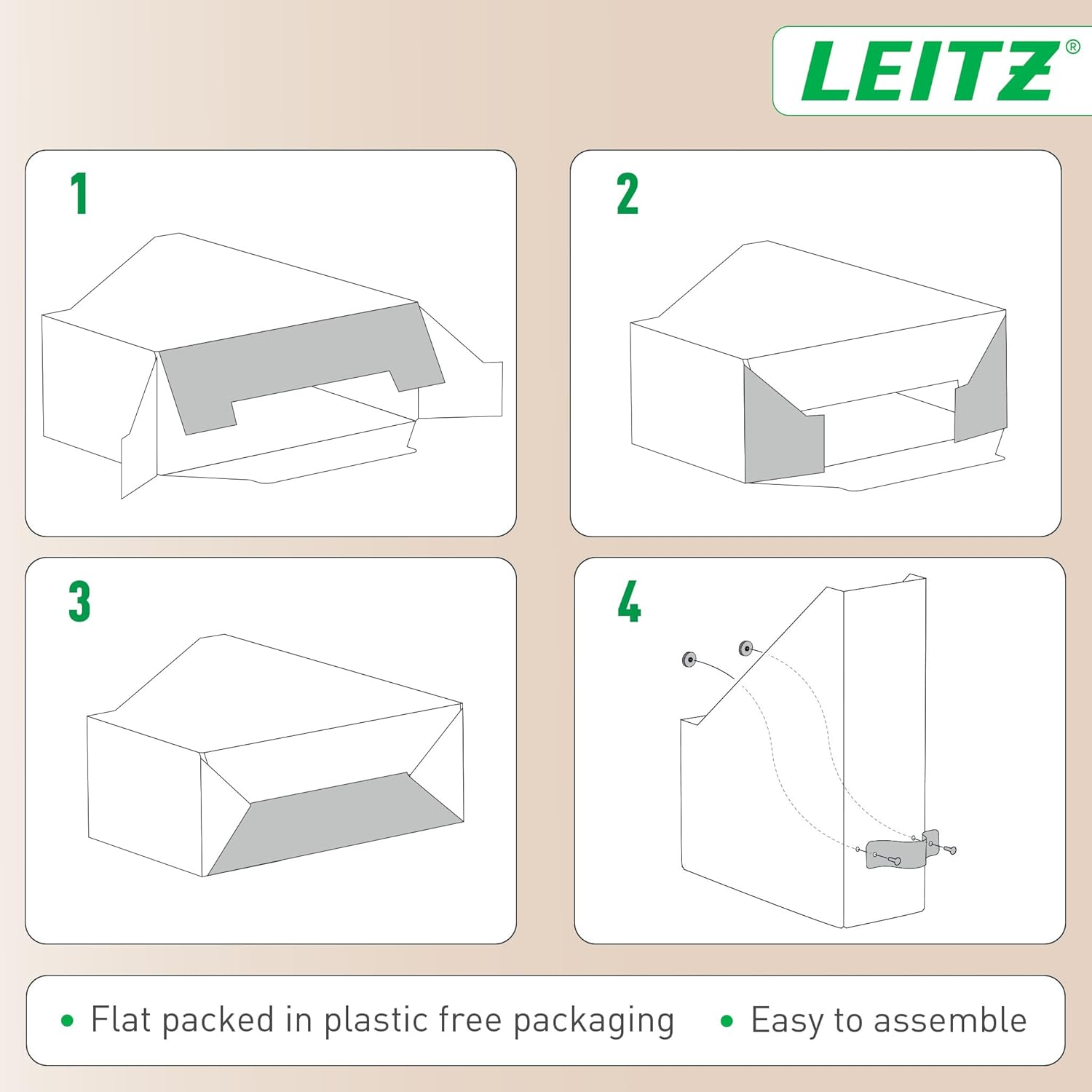 LEITZ®

1

2

3

4

• Flat packed in plastic free packaging • Easy to assemble