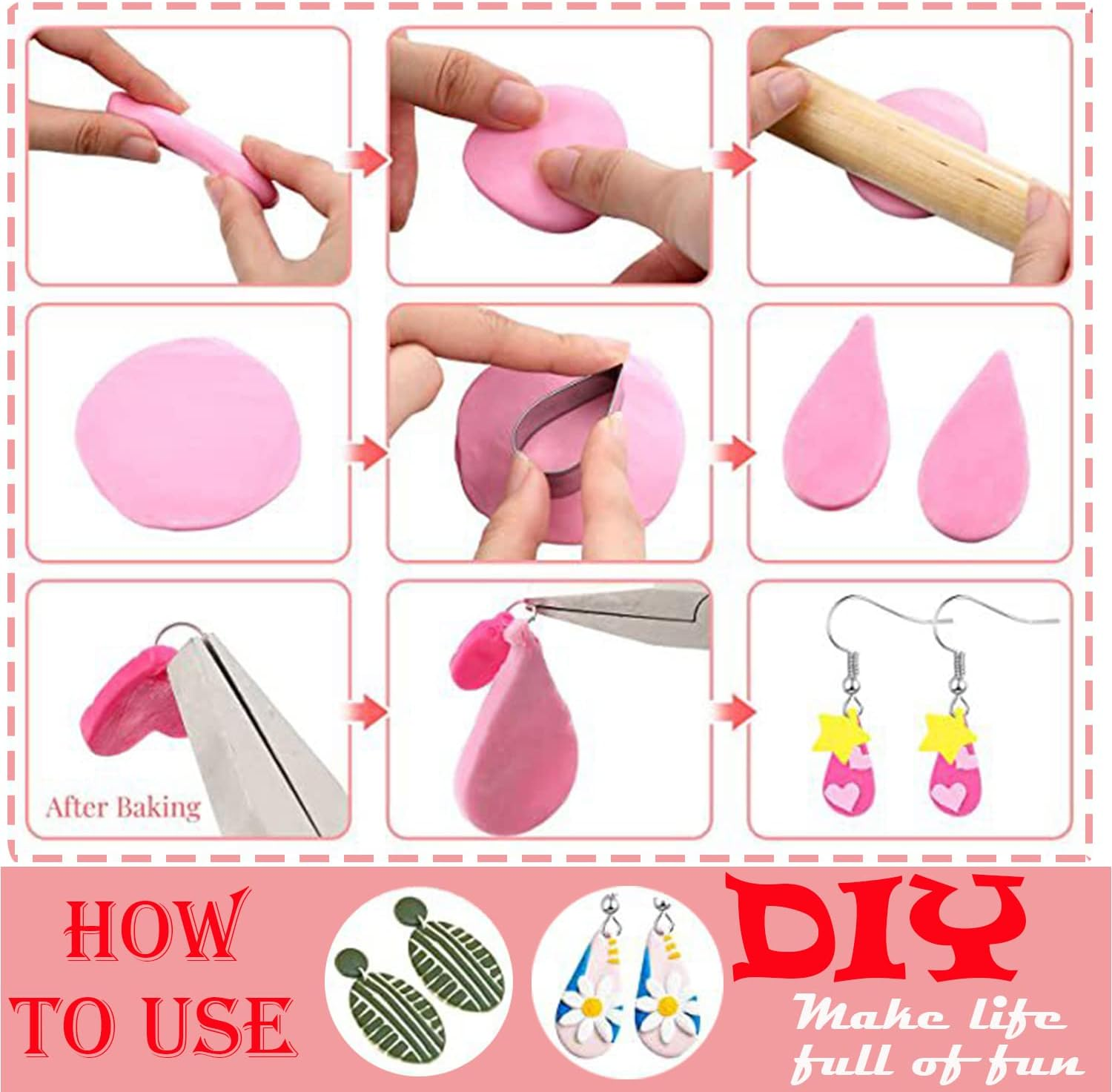 After Baking

HOW TO USE

DIY

Make life full of fun