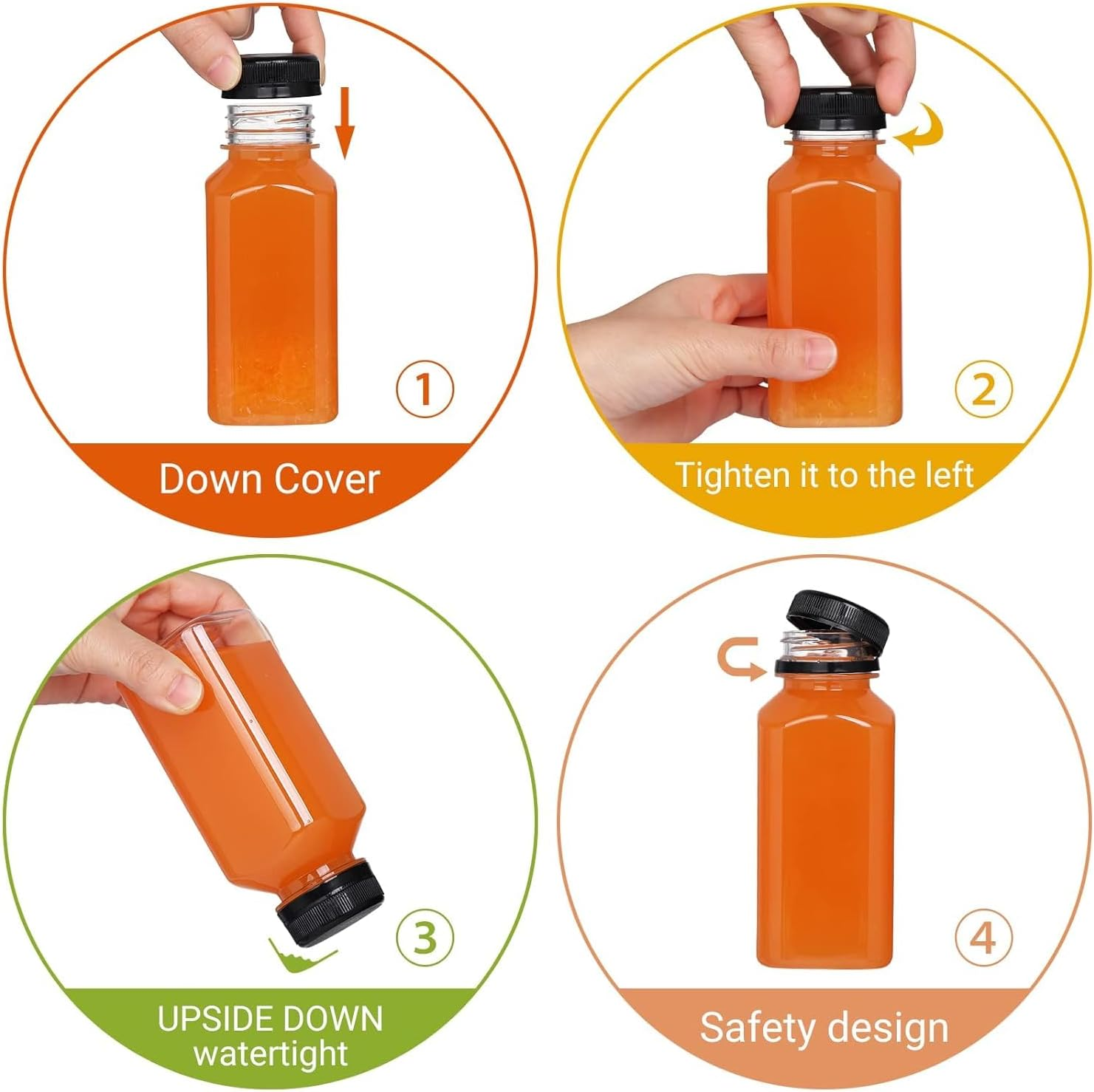 1
Down Cover

2
Tighten it to the left

3
UPSIDE DOWN
watertight

4
Safety design