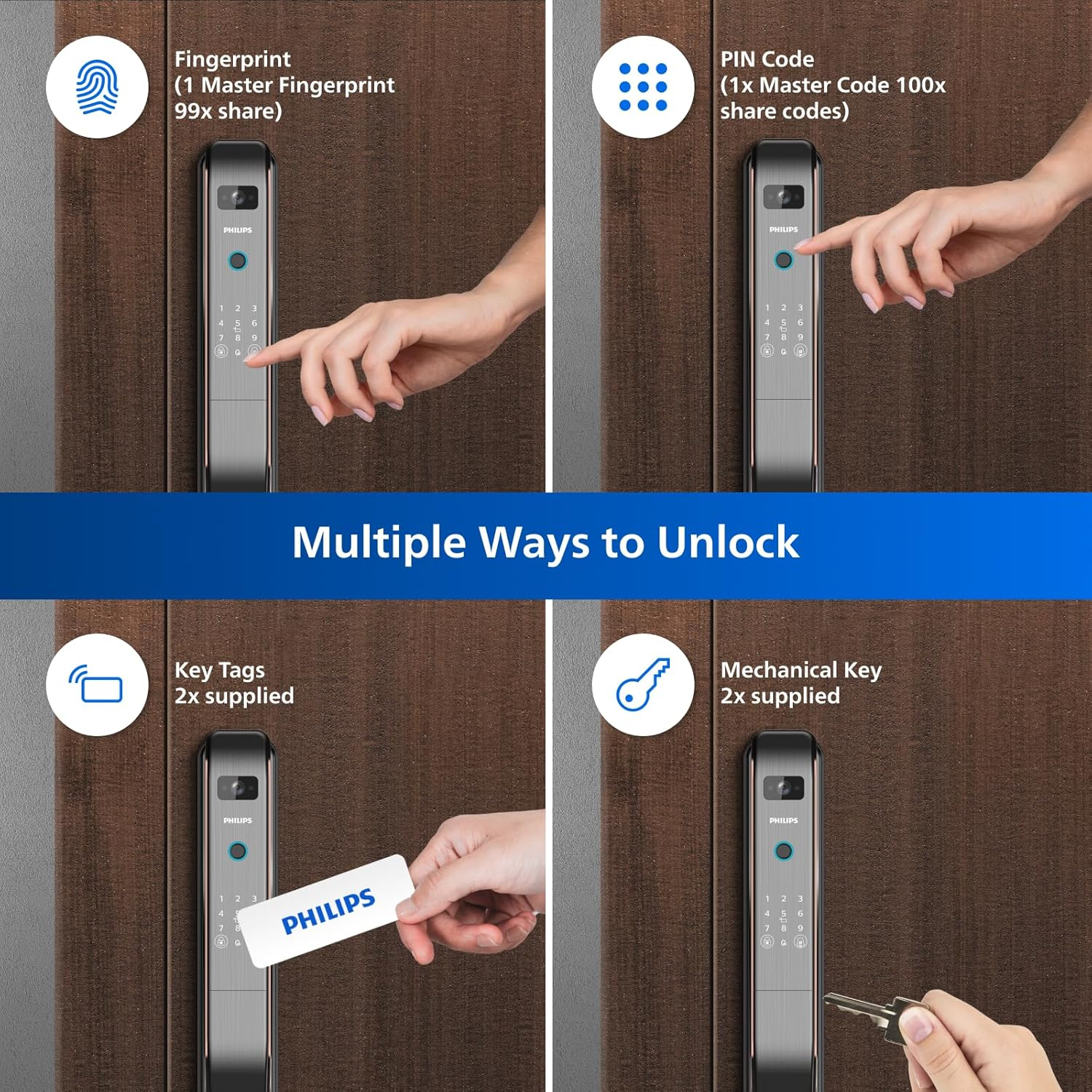 Fingerprint
(1 Master Fingerprint 99x share)

PHILIPS

1 2 3
4 5 6
7 8 9

PIN Code
(1x Master Code 100x share codes)

PHILIPS

1 2 3
4 5 6
7 8 9

Multiple Ways to Unlock

Key Tags
2x supplied

PHILIPS

1 2 3
4
7

PHILIPS

Mechanical Key
2x supplied

PHILIPS

1 2 3
4 5 6
7 8 9