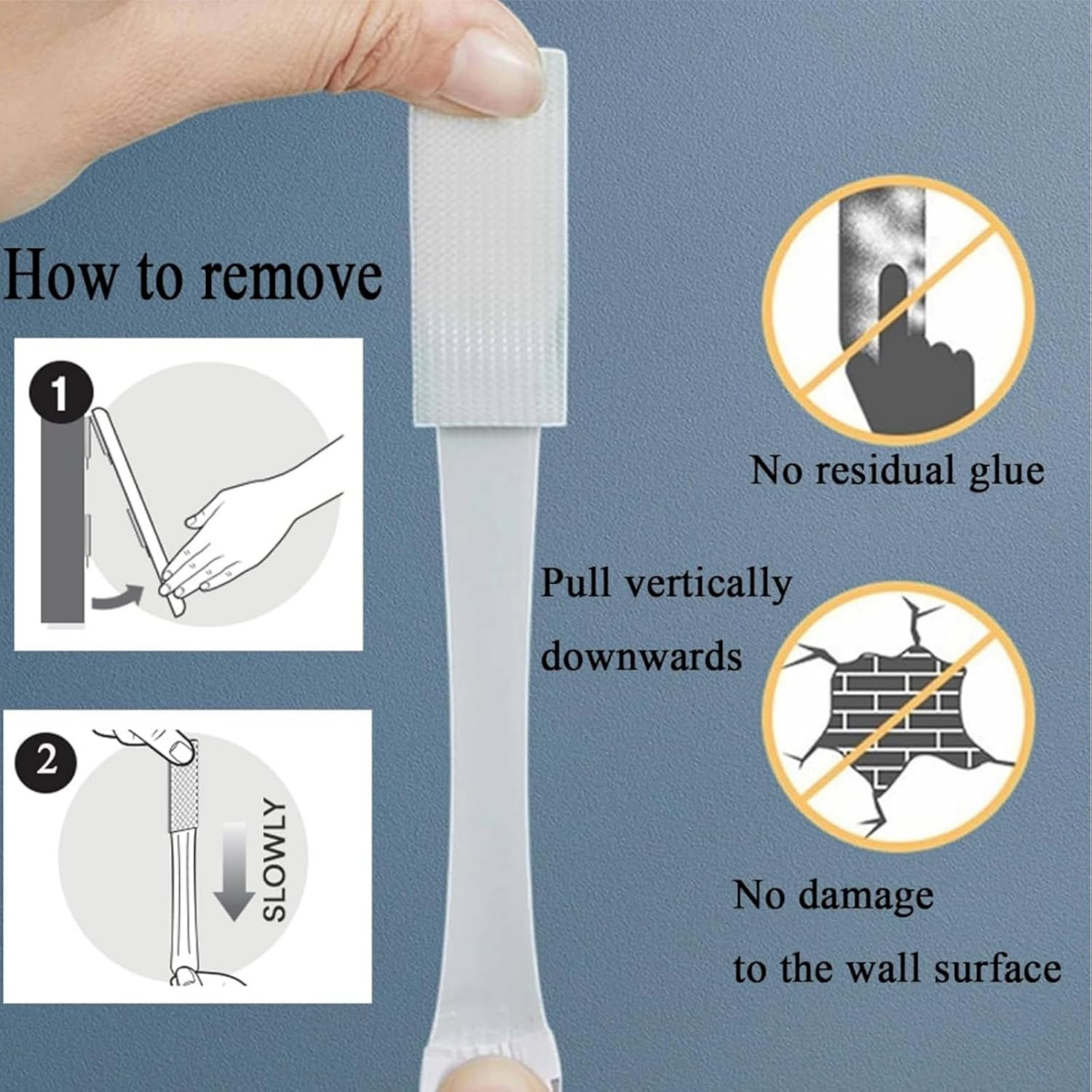 How to remove

1

2

SLOWLY

Pull vertically downwards

No residual glue

No damage to the wall surface