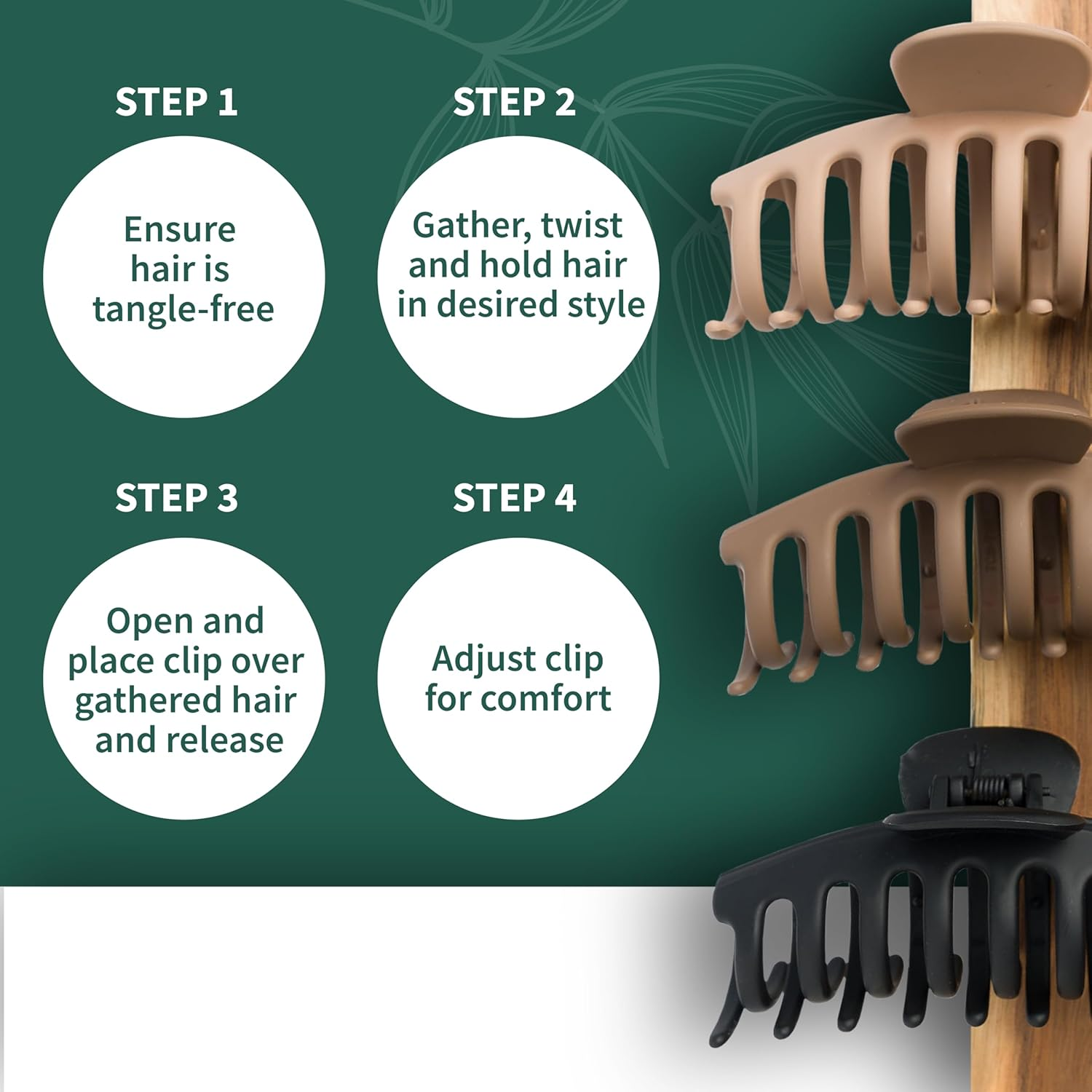 STEP 1

Ensure hair is tangle-free

STEP 2

Gather, twist and hold hair in desired style

STEP 3

Open and place clip over gathered hair and release

STEP 4

Adjust clip for comfort