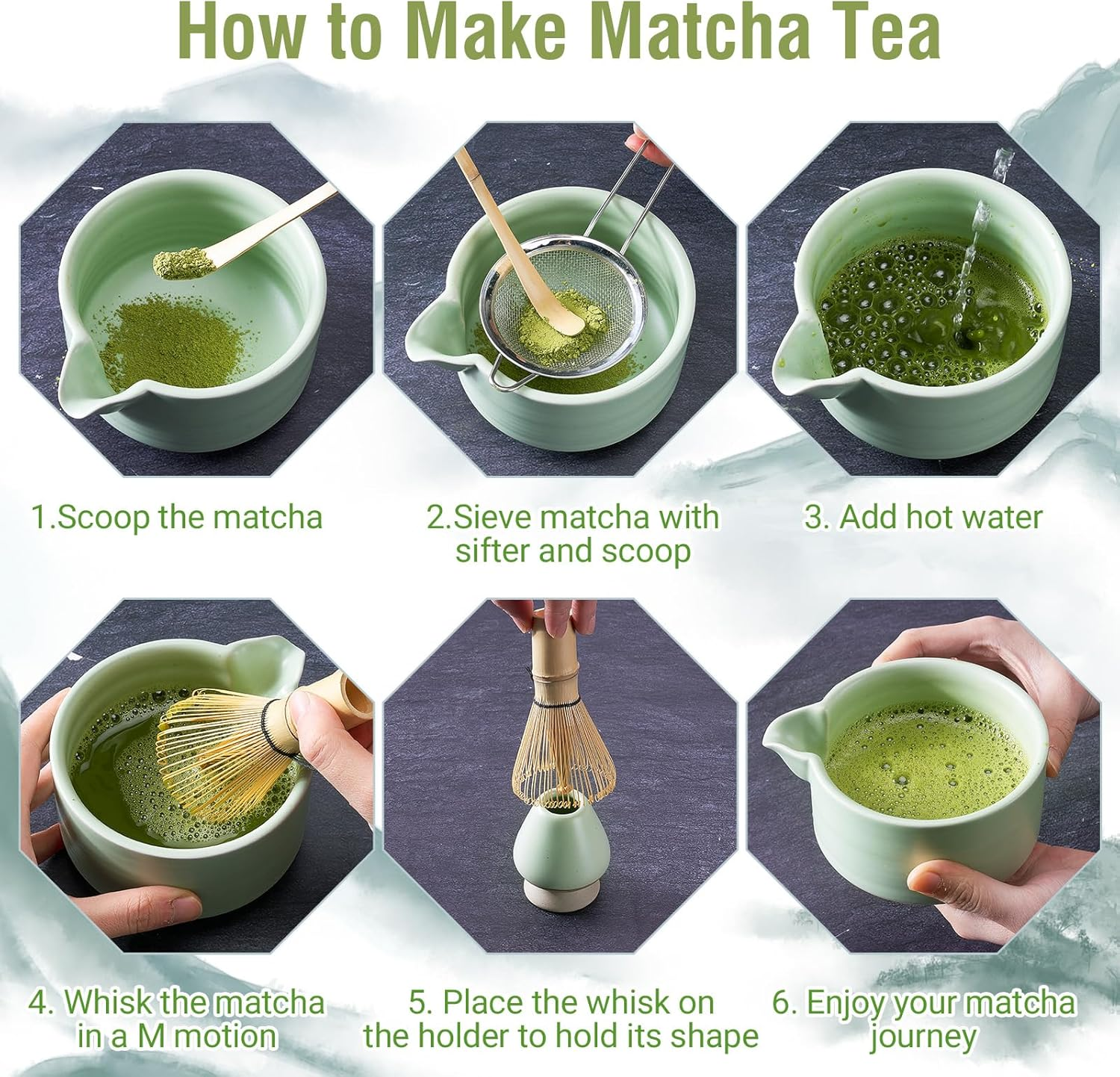 How to Make Matcha Tea

1.Scoop the matcha

2.Sieve matcha with sifter and scoop

3. Add hot water

4. Whisk the matcha in a M motion

5. Place the whisk on the holder to hold its shape

6. Enjoy your matcha journey