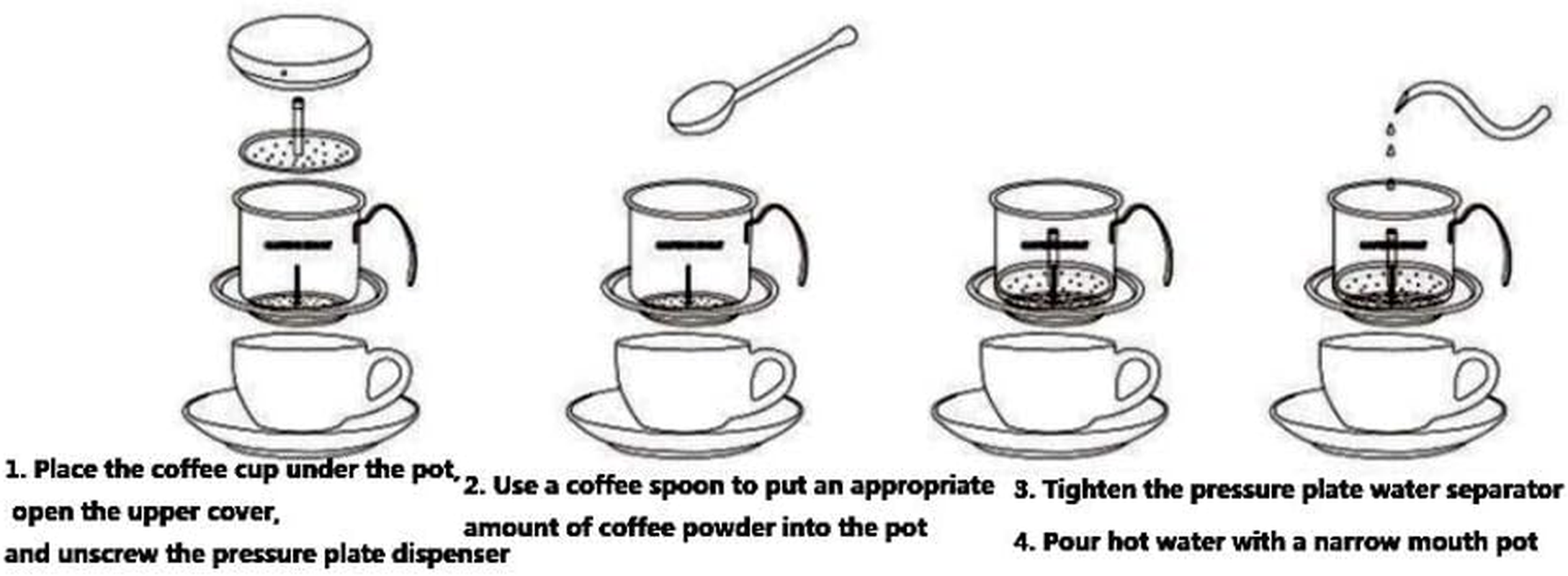 1. Place the coffee cup under the pot, open the upper cover, and unscrew the pressure plate dispenser

2. Use a coffee spoon to put an appropriate amount of coffee powder into the pot

3. Tighten the pressure plate water separator

4. Pour hot water with a narrow mouth pot