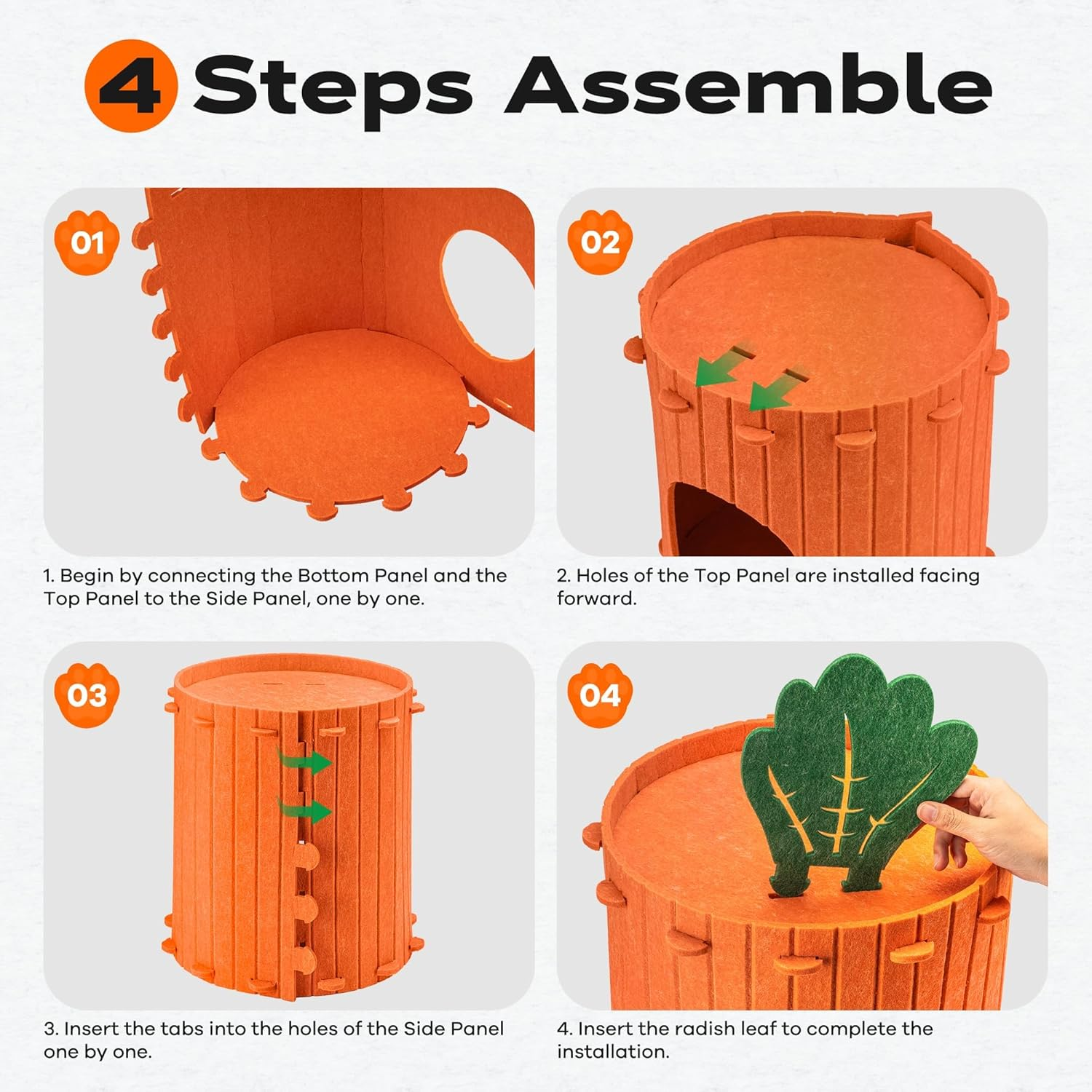 4 Steps Assemble

01

1. Begin by connecting the Bottom Panel and the Top Panel to the Side Panel, one by one.

02

2. Holes of the Top Panel are installed facing forward.

03

3. Insert the tabs into the holes of the Side Panel one by one.

04

4. Insert the radish leaf to complete the installation.