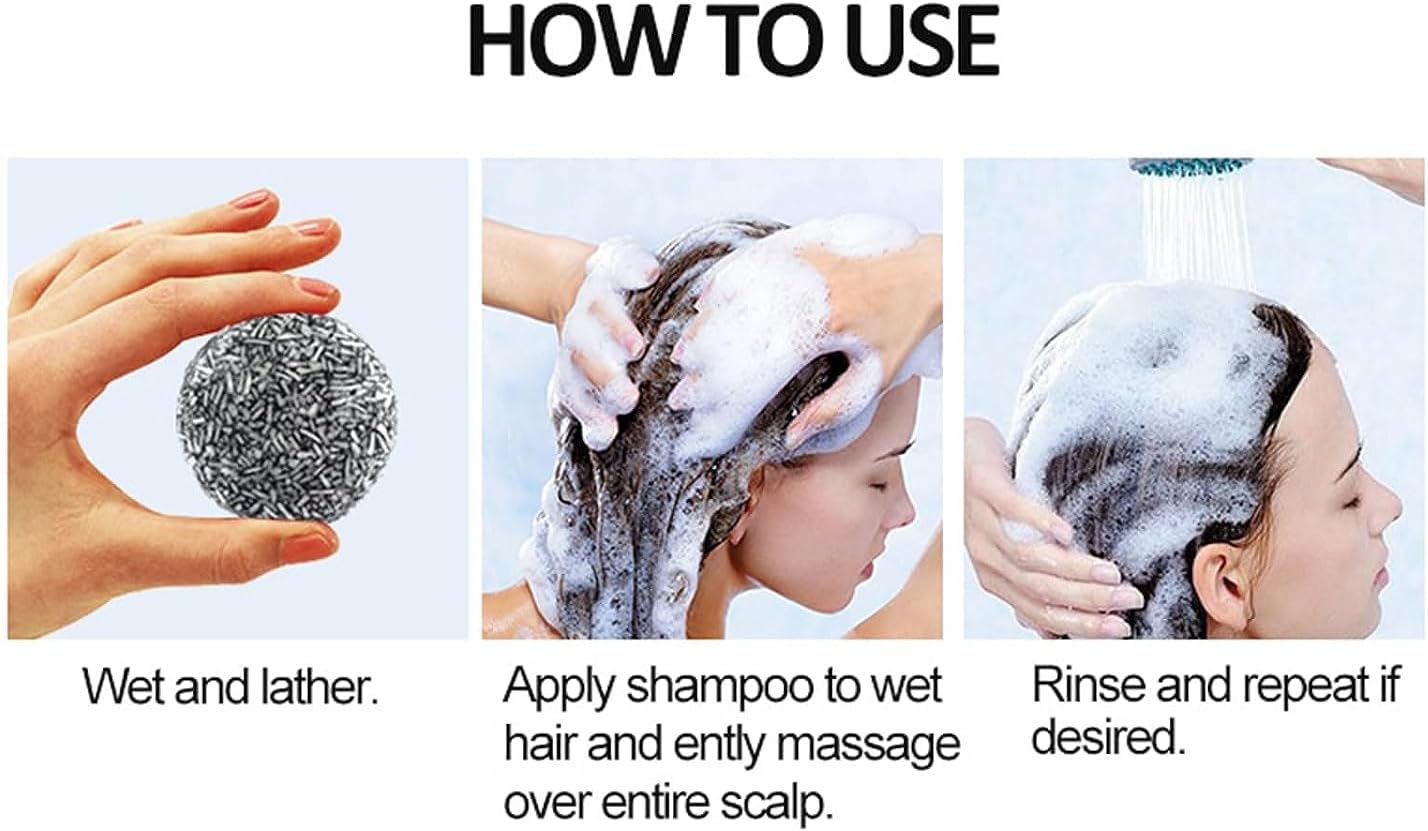 HOW TO USE

Wet and lather.

Apply shampoo to wet hair and ently massage over entire scalp.

Rinse and repeat if desired.