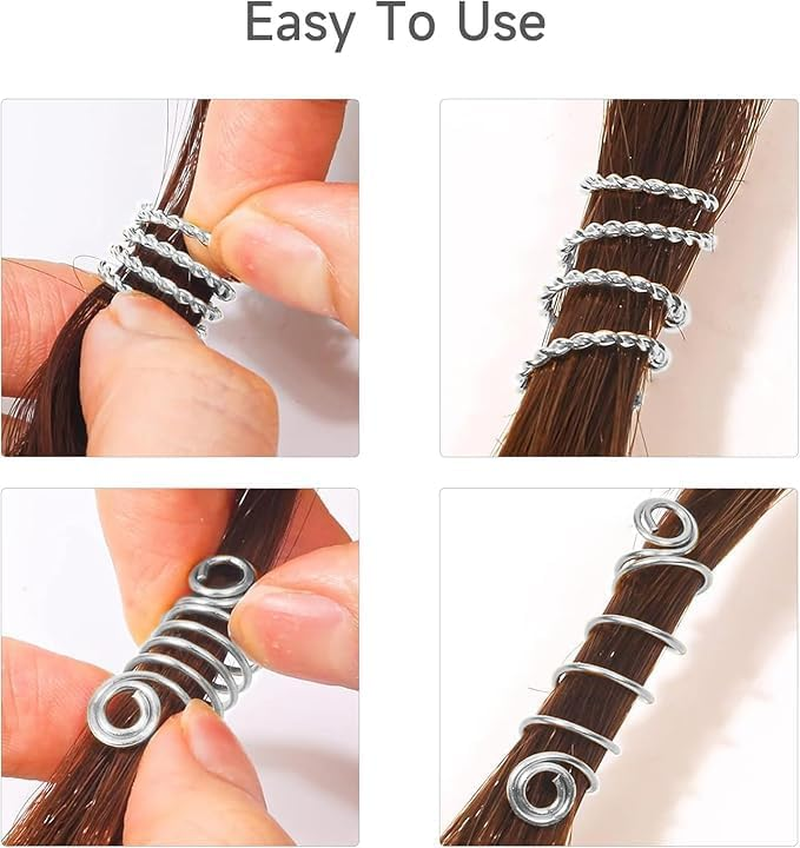 Easy To Use