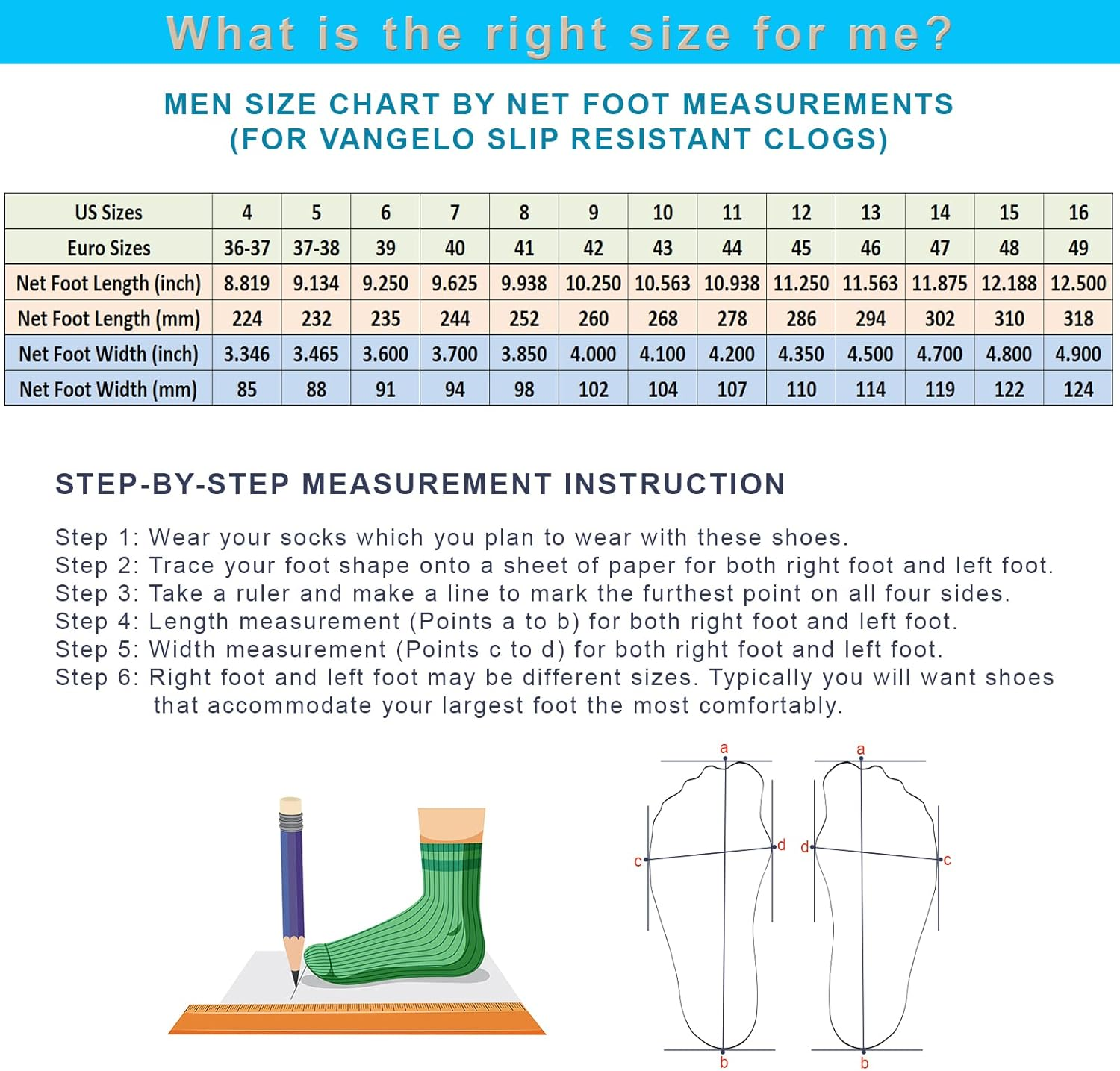 What is the right size for me?

MEN SIZE CHART BY NET FOOT MEASUREMENTS
(FOR VANGELO SLIP RESISTANT CLOGS)

| US Sizes | 4 | 5 | 6 | 7 | 8 | 9 | 10 | 11 | 12 | 13 | 14 | 15 | 16 |
|---|---|---|---|---|---|---|---|---|---|---|---|---|---|
| Euro Sizes | 36-37 | 37-38 | 39 | 40 | 41 | 42 | 43 | 44 | 45 | 46 | 47 | 48 | 49 |
| Net Foot Length (inch) | 8.819 | 9.134 | 9.250 | 9.625 | 9.938 | 10.250 | 10.563 | 10.938 | 11.250 | 11.563 | 11.875 | 12.188 | 12.500 |
| Net Foot Length (mm) | 224 | 232 | 235 | 244 | 252 | 260 | 268 | 278 | 286 | 294 | 302 | 310 | 318 |
| Net Foot Width (inch) | 3.346 | 3.465 | 3.600 | 3.700 | 3.850 | 4.000 | 4.100 | 4.200 | 4.350 | 4.500 | 4.700 | 4.800 | 4.900 |
| Net Foot Width (mm) | 85 | 88 | 91 | 94 | 98 | 102 | 104 | 107 | 110 | 114 | 119 | 122 | 124 |

STEP-BY-STEP MEASUREMENT INSTRUCTION

Step 1: Wear your socks which you plan to wear with these shoes.
Step 2: Trace your foot shape onto a sheet of paper for both right foot and left foot.
Step 3: Take a ruler and make a line to mark the furthest point on all four sides.
Step 4: Length measurement (Points a to b) for both right foot and left foot.
Step 5: Width measurement (Points c to d) for both right foot and left foot.
Step 6: Right foot and left foot may be different sizes. Typically you will want shoes that accommodate your largest foot the most comfortably.

a
c
d
b
a
d
c
b