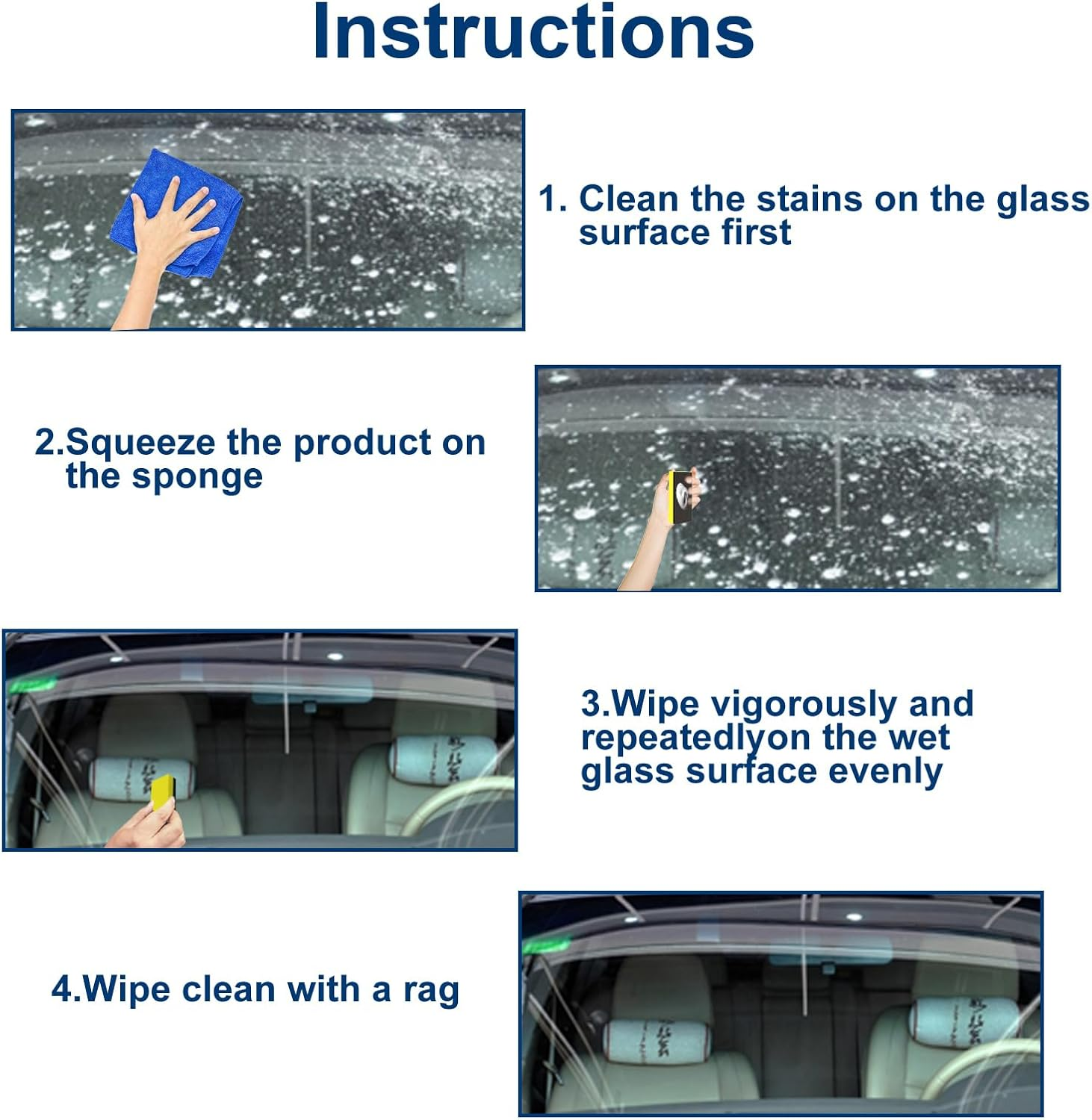 Instructions

1. Clean the stains on the glass surface first

2.Squeeze the product on the sponge

3.Wipe vigorously and repeatedlyon the wet glass surface evenly

4.Wipe clean with a rag