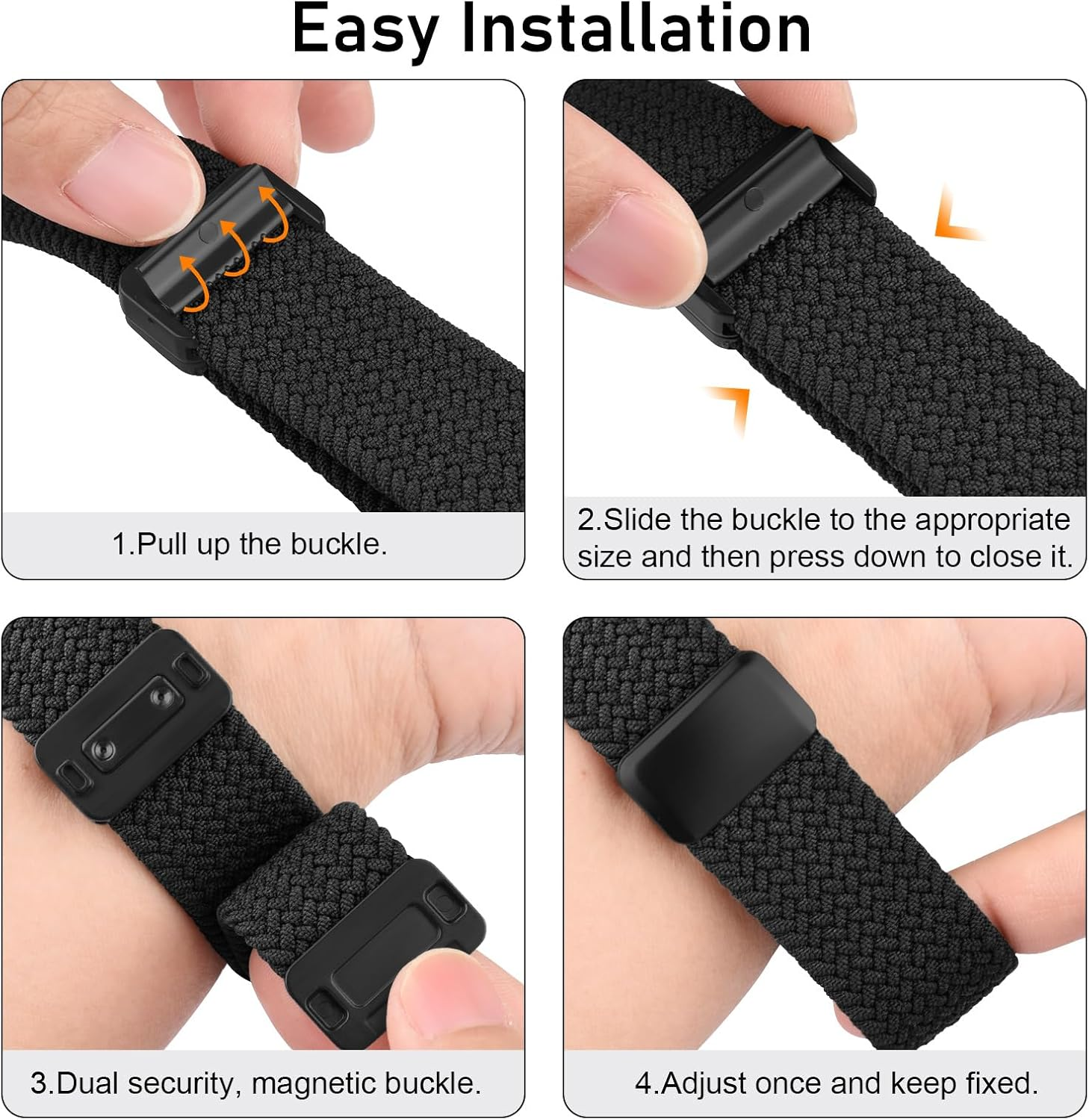 Easy Installation

1.Pull up the buckle.

2.Slide the buckle to the appropriate size and then press down to close it.

3.Dual security, magnetic buckle.

4.Adjust once and keep fixed.