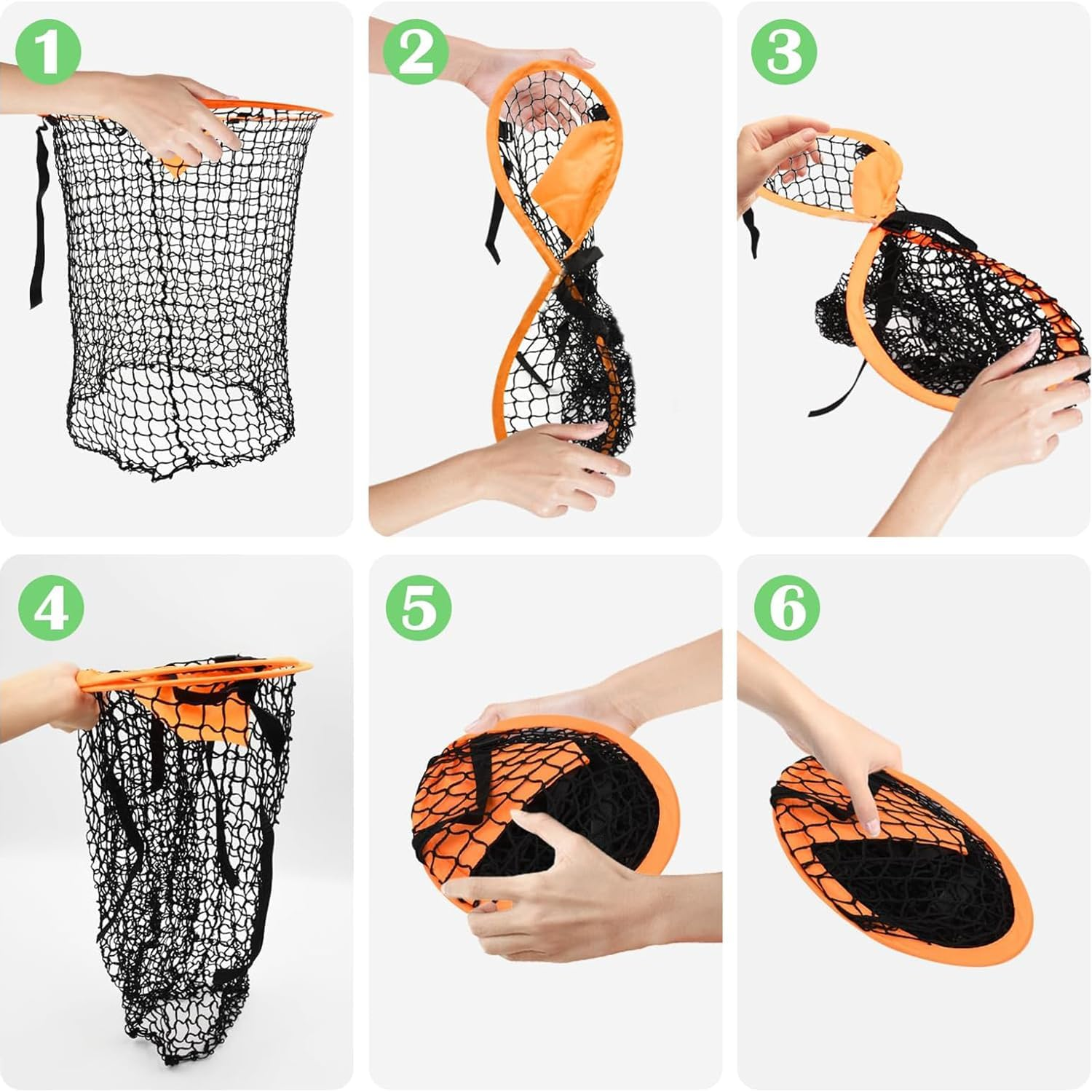 1

2

3

4

5

6