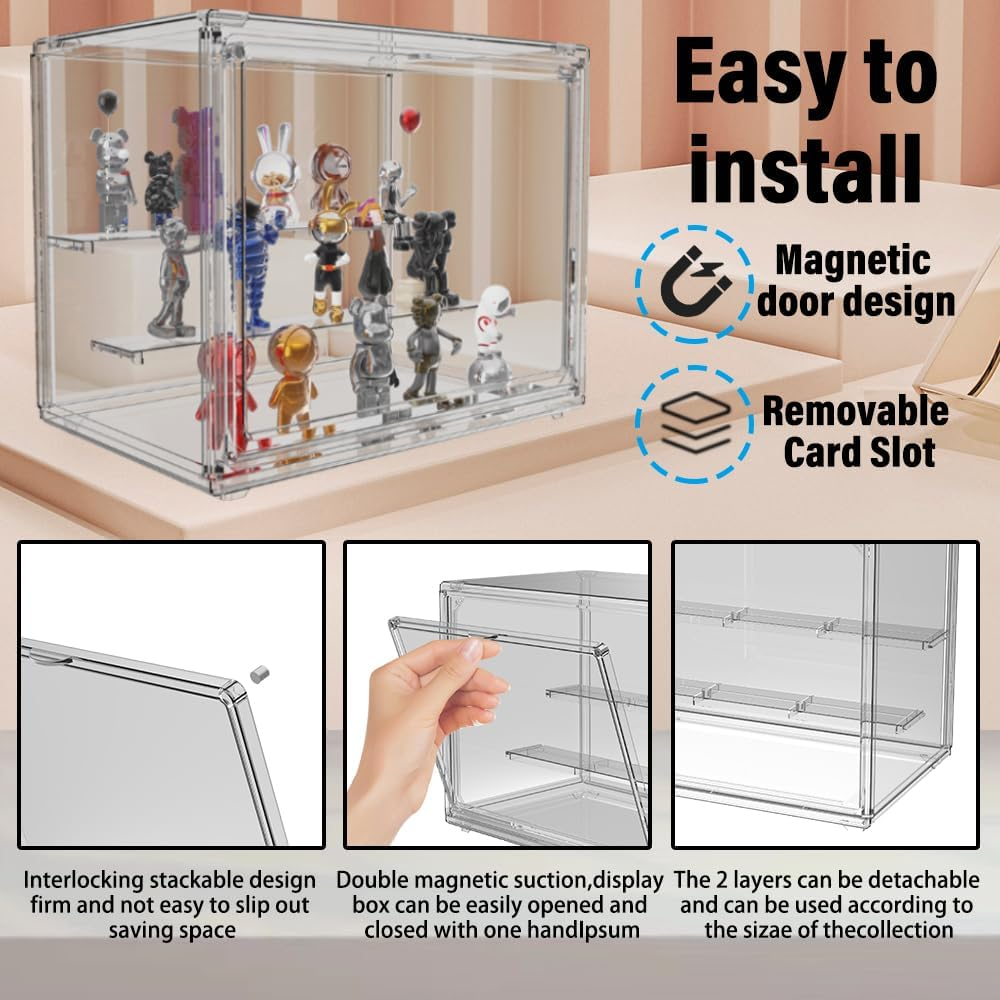 Easy to install

Magnetic door design

Removable Card Slot

Interlocking stackable design firm and not easy to slip out saving space

Double magnetic suction,display box can be easily opened and closed with one handIpsum

The 2 layers can be detachable and can be used according to the sizae of thecollection