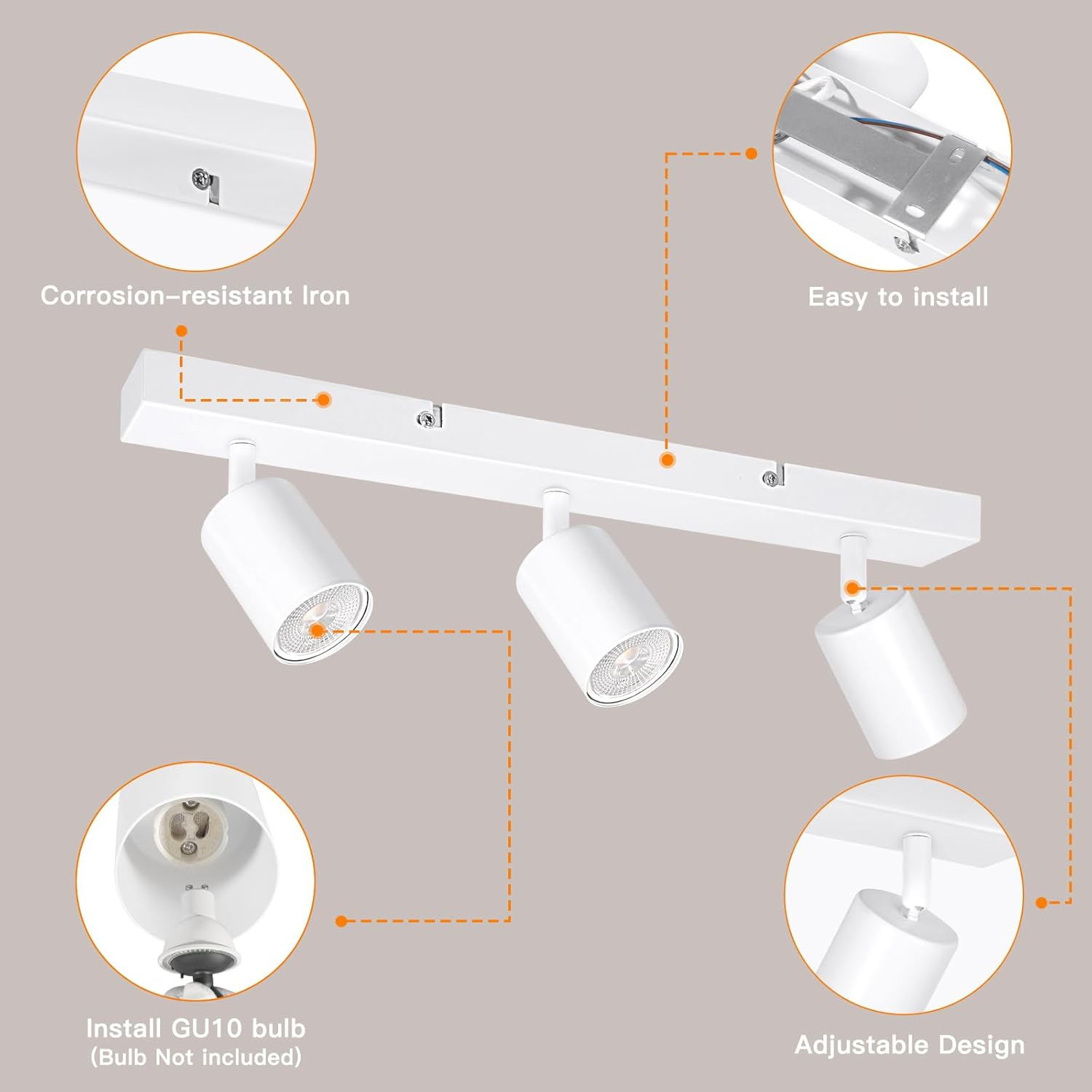 Corrosion-resistant Iron

Easy to install

Install GU10 bulb
(Bulb Not included)

Adjustable Design