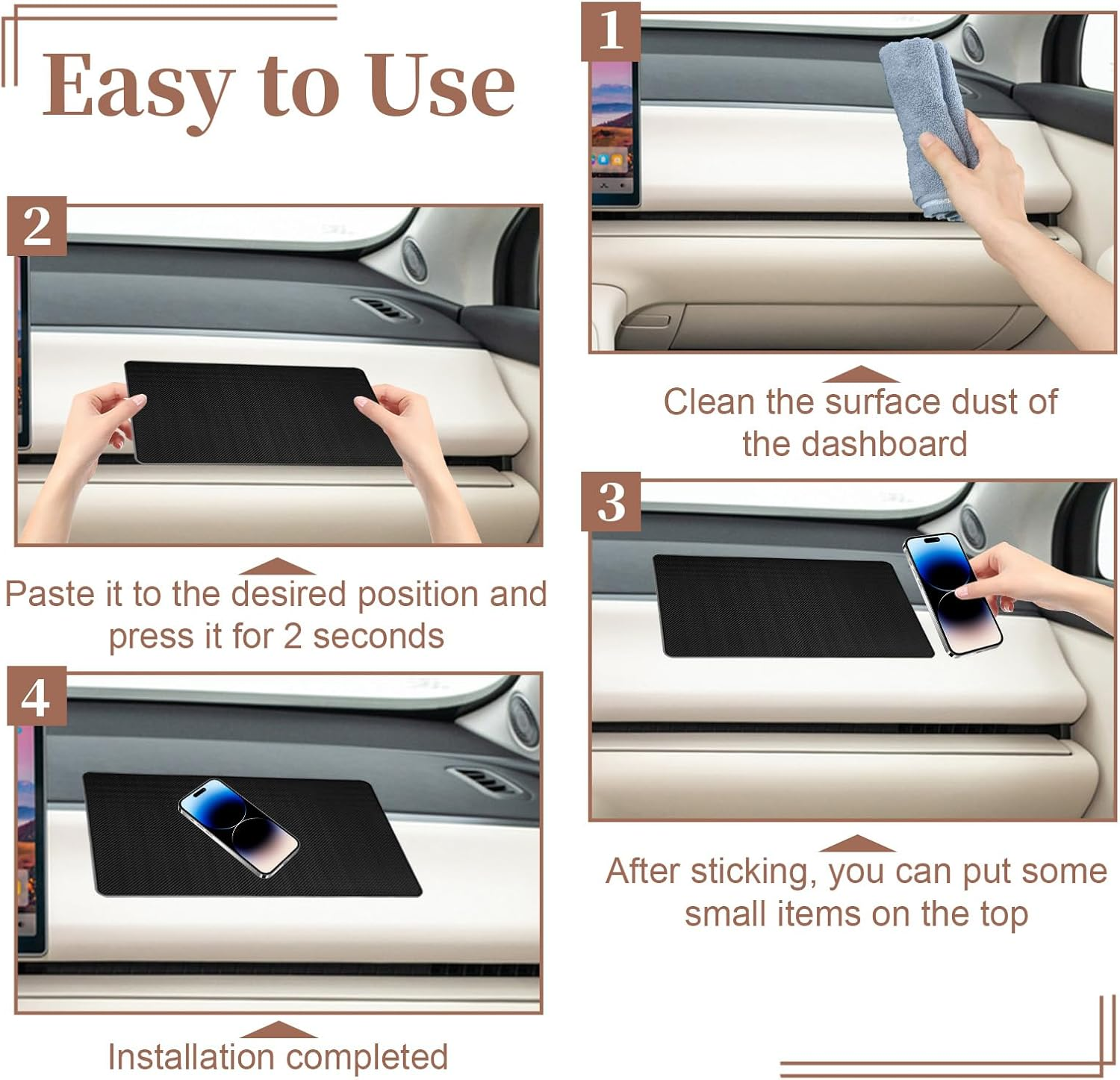 Easy to Use

1

Clean the surface dust of the dashboard

2

Paste it to the desired position and press it for 2 seconds

3

After sticking, you can put some small items on the top

4

Installation completed