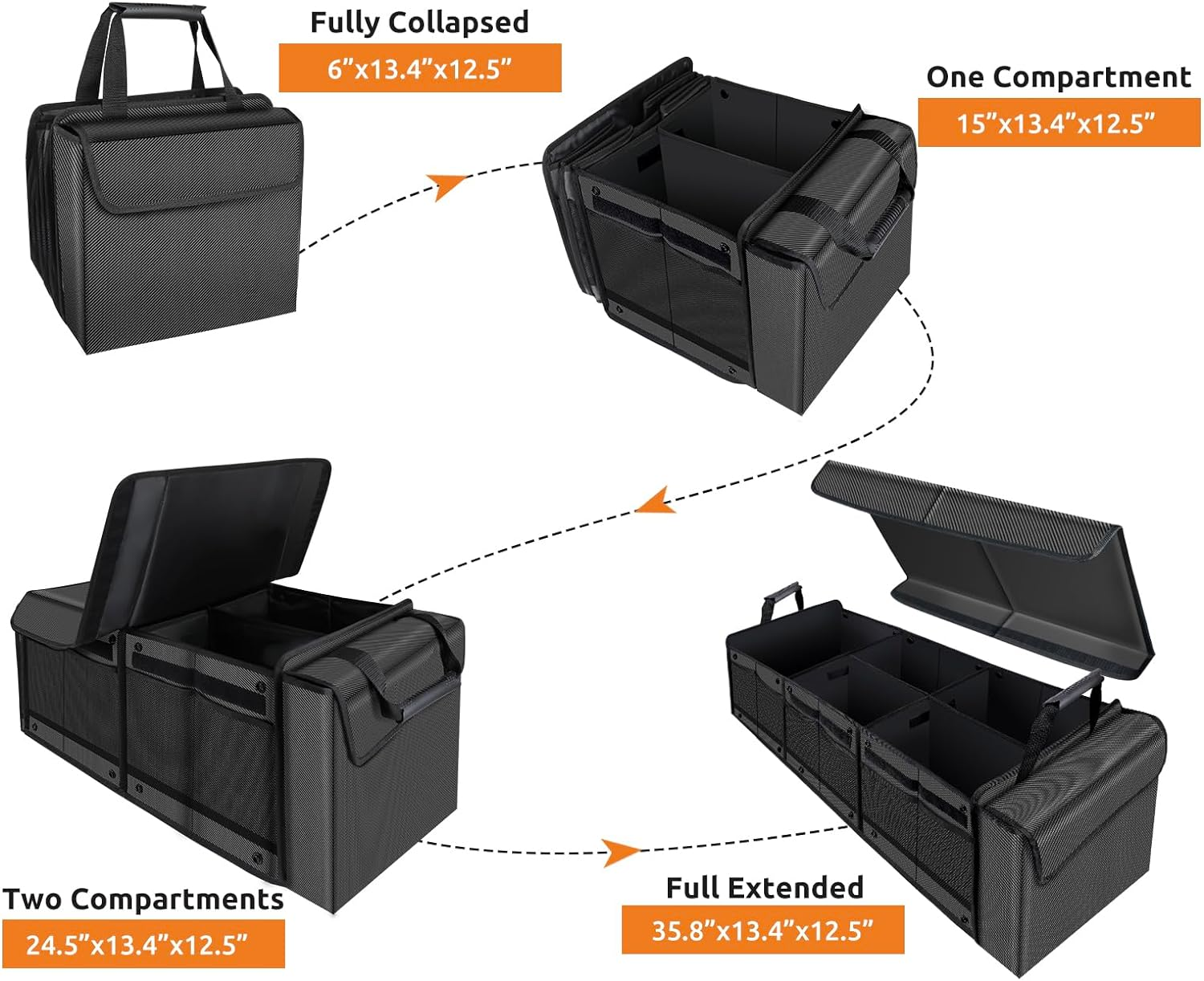 Fully Collapsed
6”x13.4”x12.5”

One Compartment
15”x13.4”x12.5”

Two Compartments
24.5”x13.4”x12.5”

Full Extended
35.8”x13.4”x12.5”