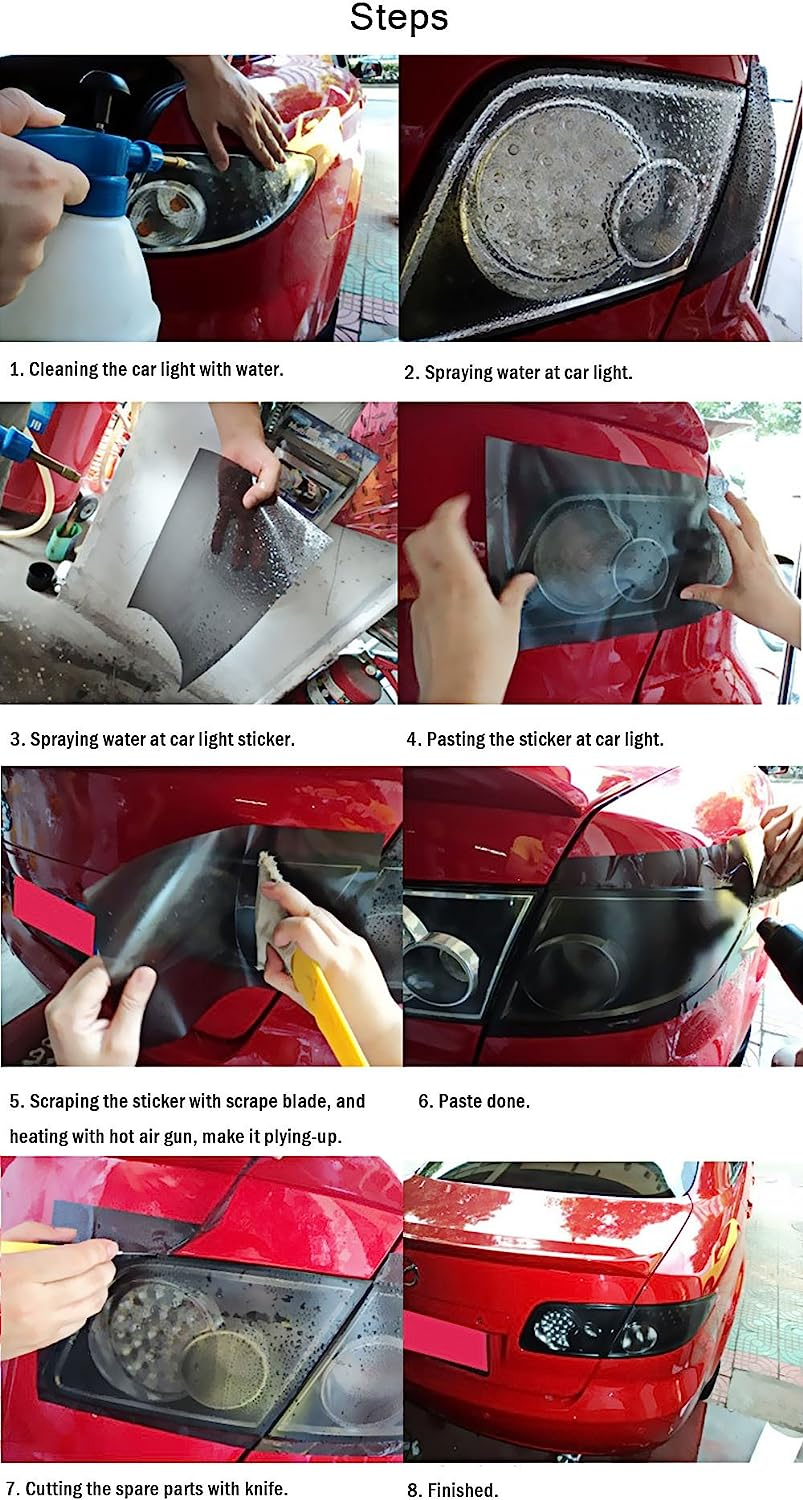 Steps

1. Cleaning the car light with water.

2. Spraying water at car light.

3. Spraying water at car light sticker.

4. Pasting the sticker at car light.

5. Scraping the sticker with scrape blade, and heating with hot air gun, make it plying-up.

6. Paste done.

7. Cutting the spare parts with knife.

8. Finished.