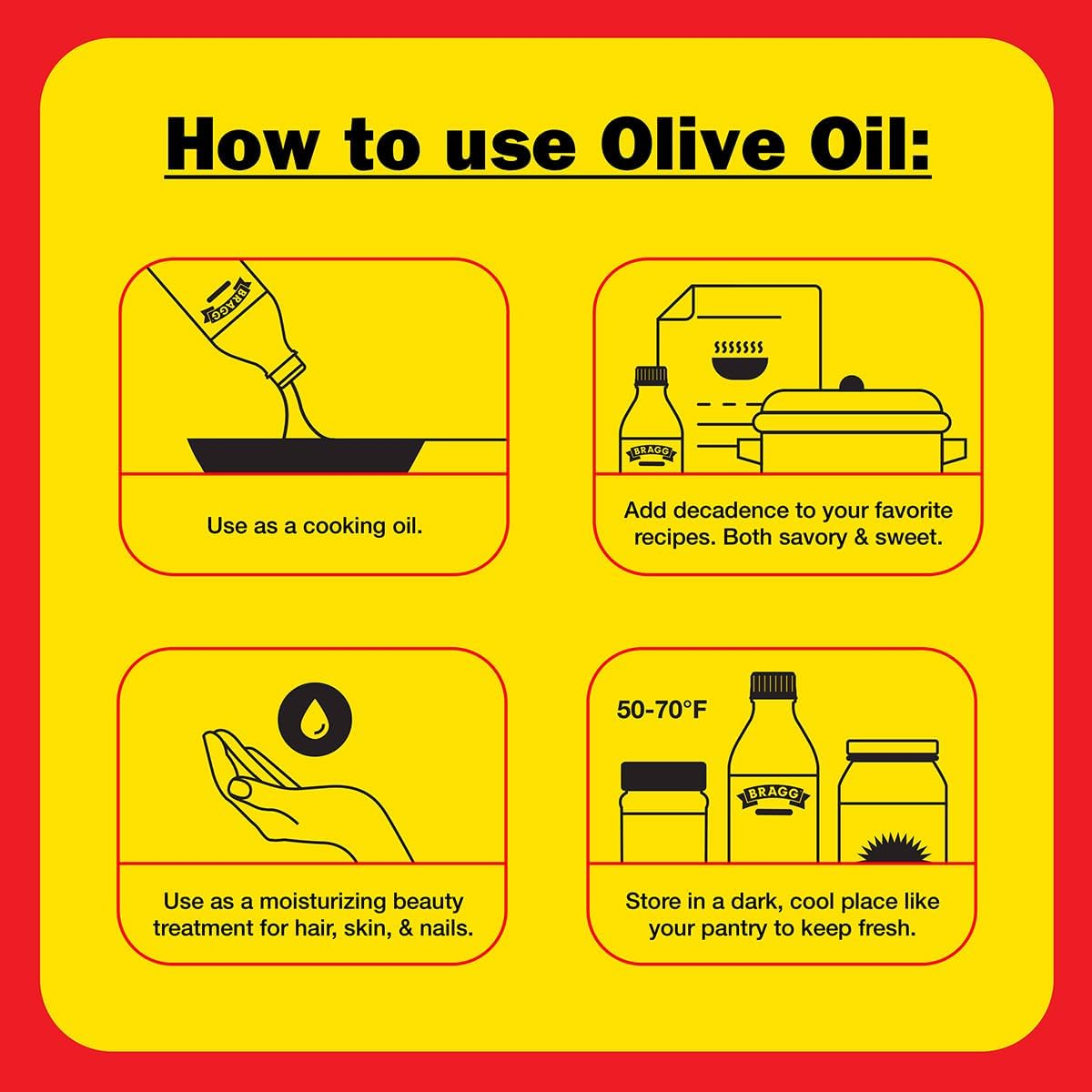 How to use Olive Oil:

BRAGG

Use as a cooking oil.

BRAGG

Add decadence to your favorite recipes. Both savory & sweet.

Use as a moisturizing beauty treatment for hair, skin, & nails.

50-70°F

BRAGG

Store in a dark, cool place like your pantry to keep fresh.