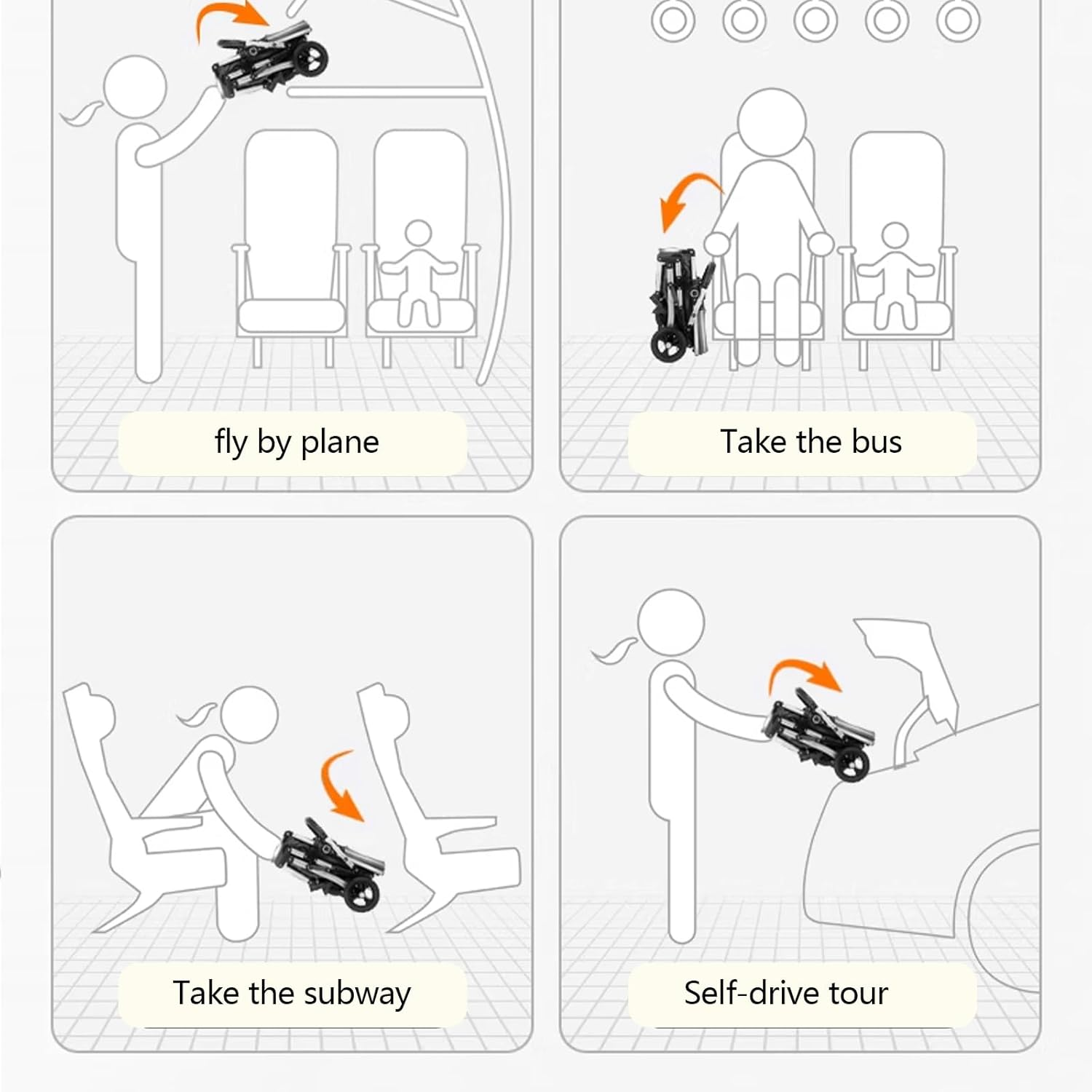 fly by plane

Take the bus

Take the subway

Self-drive tour