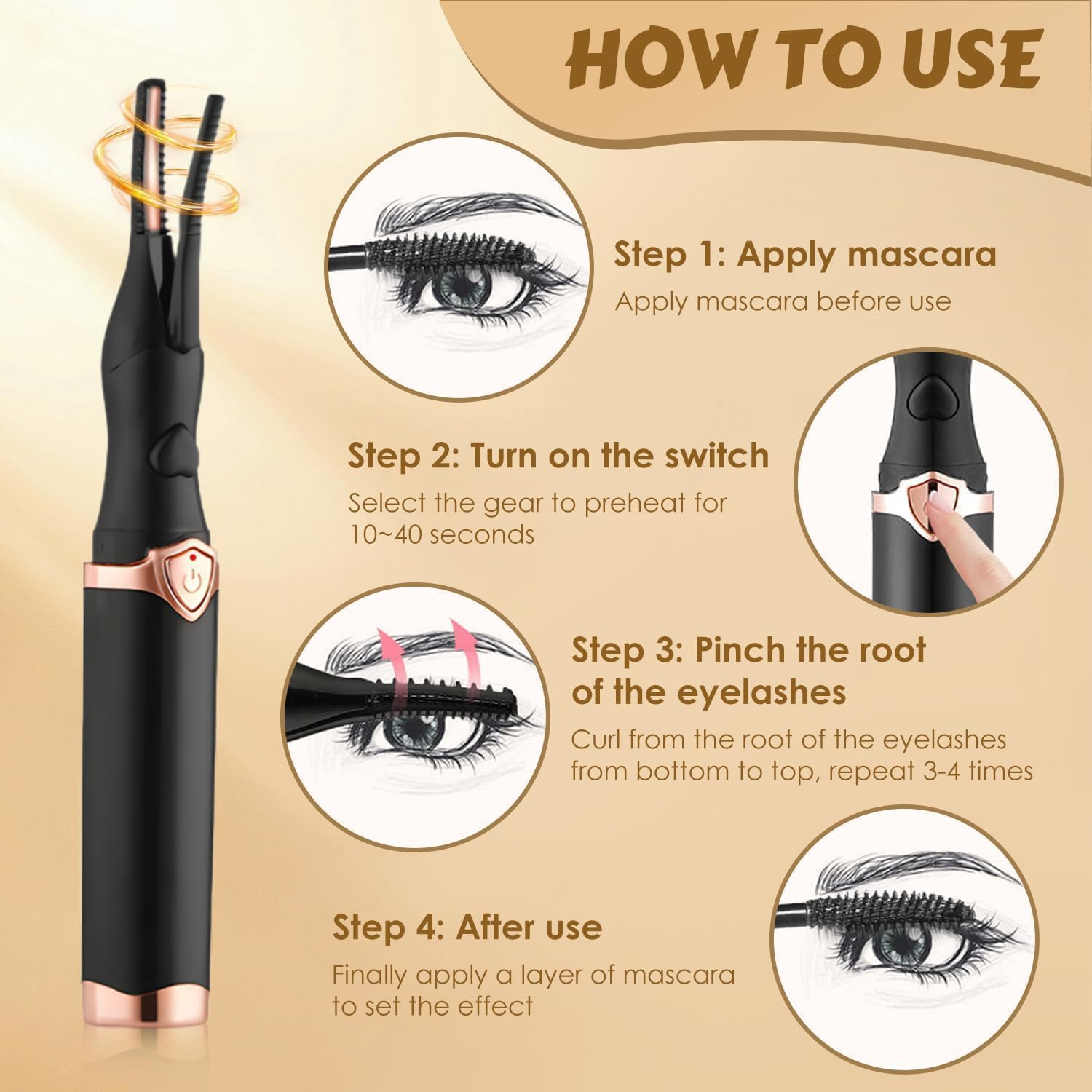 HOW TO USE

Step 1: Apply mascara
Apply mascara before use

Step 2: Turn on the switch
Select the gear to preheat for 10~40 seconds

Step 3: Pinch the root of the eyelashes
Curl from the root of the eyelashes from bottom to top, repeat 3-4 times

Step 4: After use
Finally apply a layer of mascara to set the effect