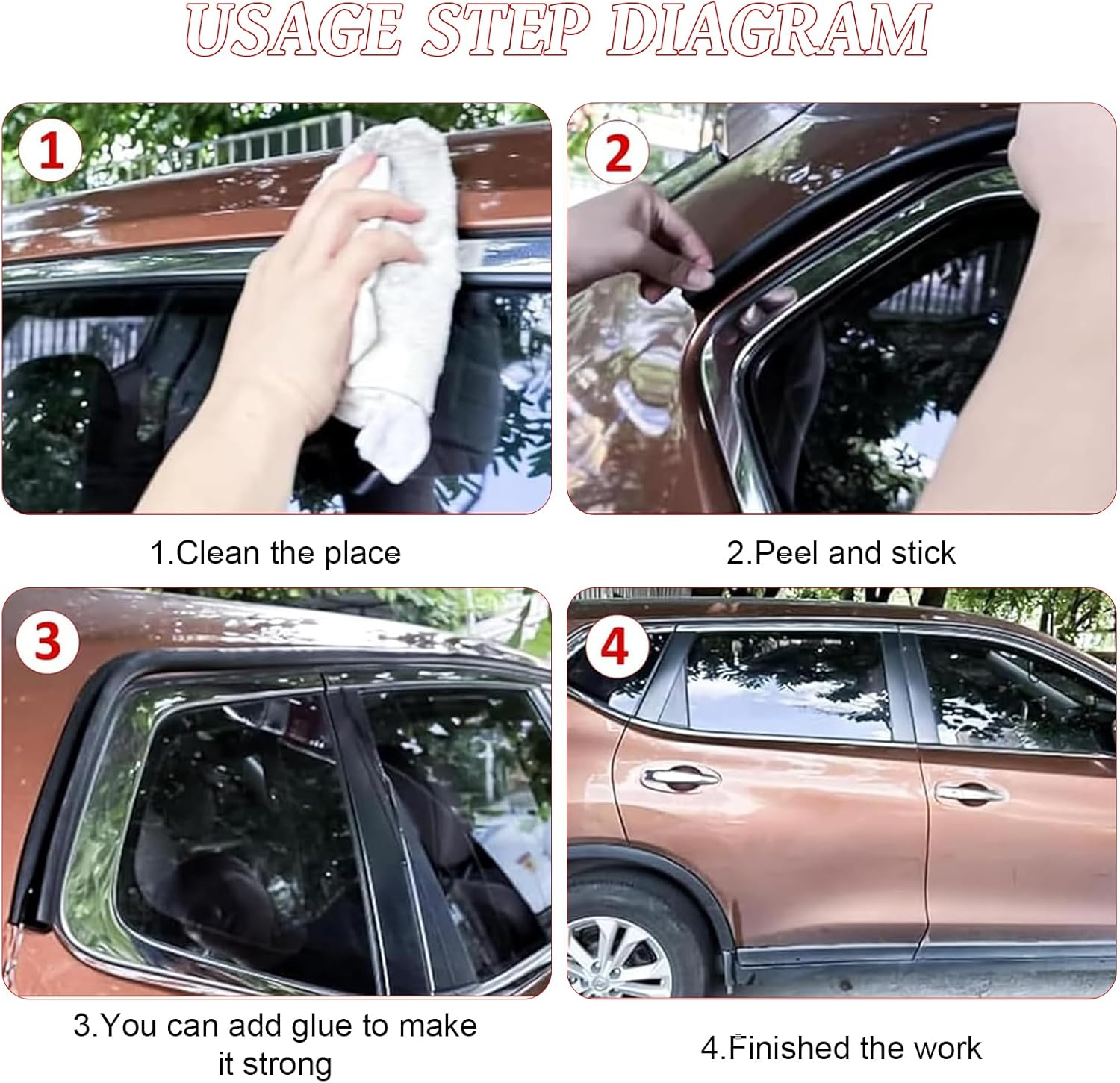 USAGE STEP DIAGRAM

1

1.Clean the place

2

2.Peel and stick

3

3.You can add glue to make it strong

4

4.Finished the work