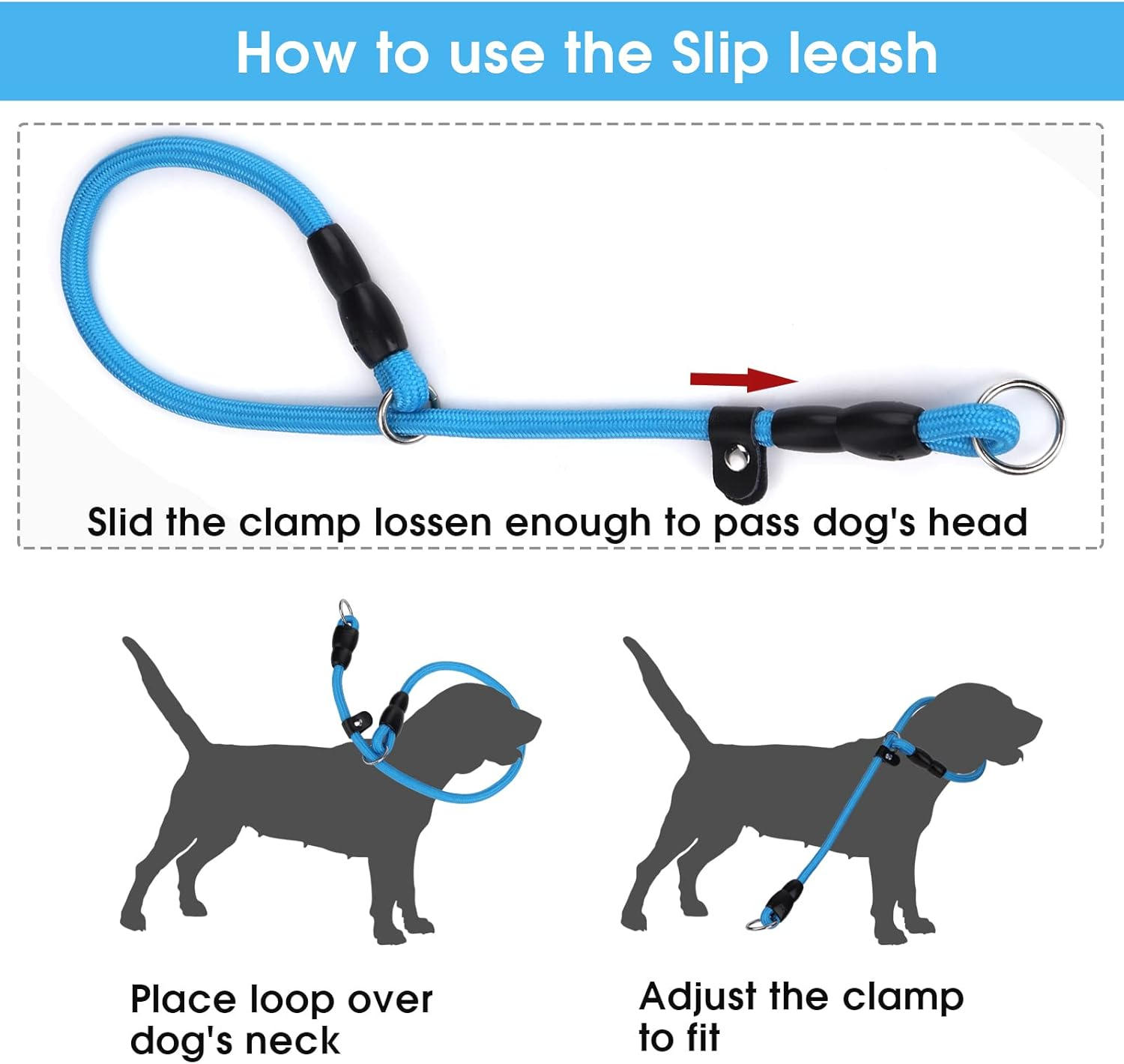 How to use the Slip leash

Slid the clamp lossen enough to pass dog's head

Place loop over dog's neck

Adjust the clamp to fit