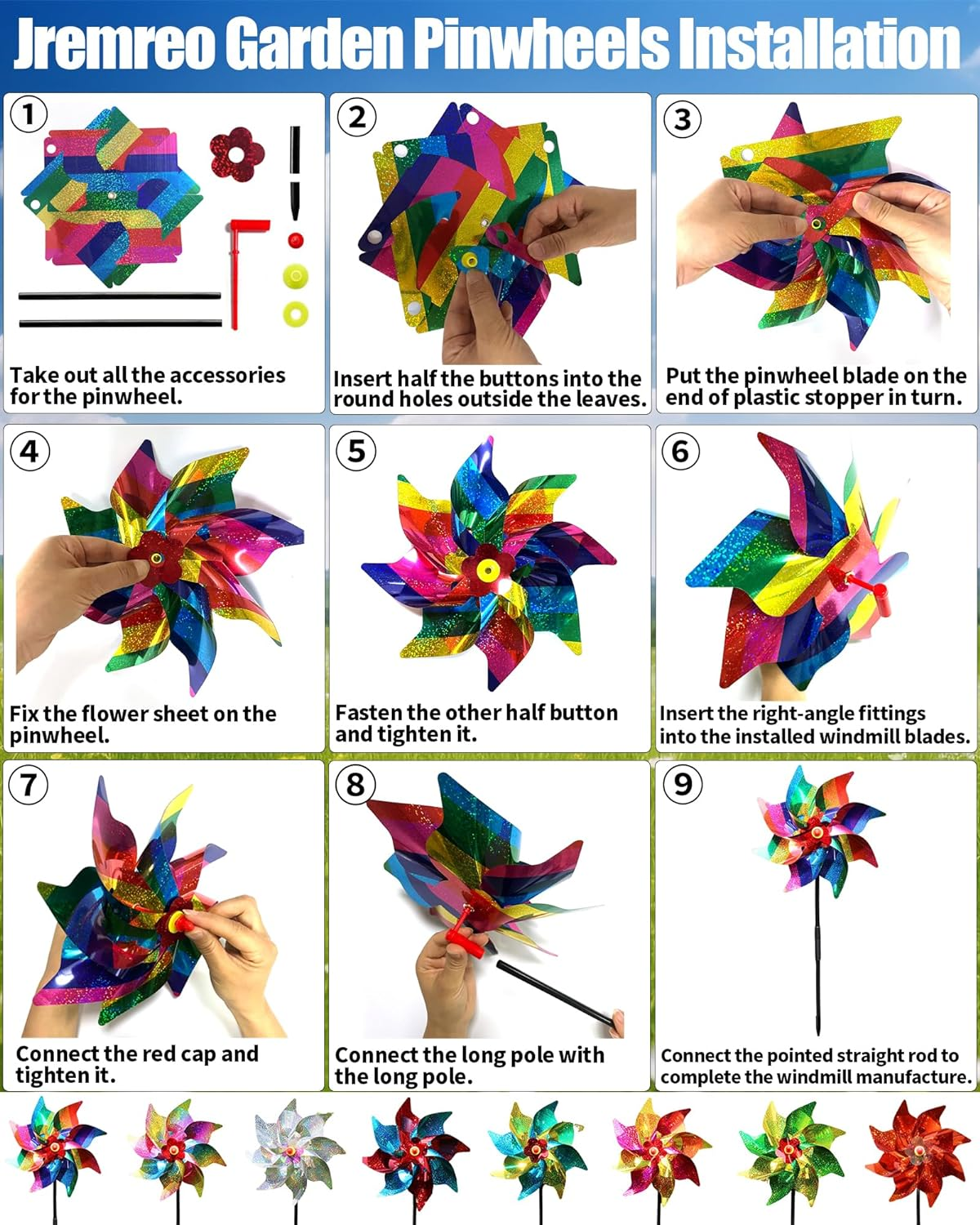 Jremreo Garden Pinwheels Installation

①
Take out all the accessories for the pinwheel.

②
Insert half the buttons into the round holes outside the leaves.

③
Put the pinwheel blade on the end of plastic stopper in turn.

④
Fix the flower sheet on the pinwheel.

⑤
Fasten the other half button and tighten it.

⑥
Insert the right-angle fittings into the installed windmill blades.

⑦
Connect the red cap and tighten it.

⑧
Connect the long pole with the long pole.

⑨
Connect the pointed straight rod to complete the windmill manufacture.