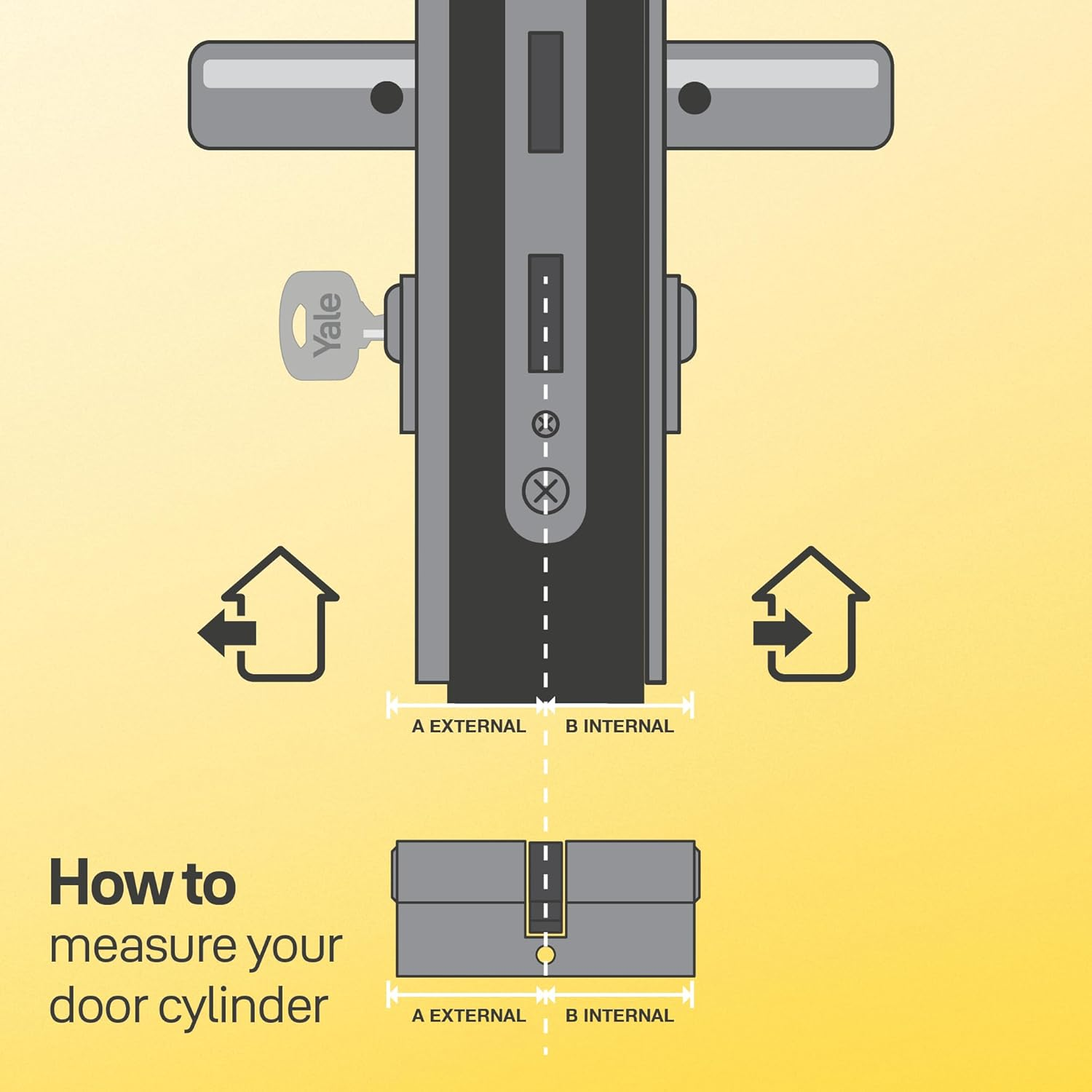 Yale

A EXTERNAL B INTERNAL

How to
measure your
door cylinder

A EXTERNAL B INTERNAL