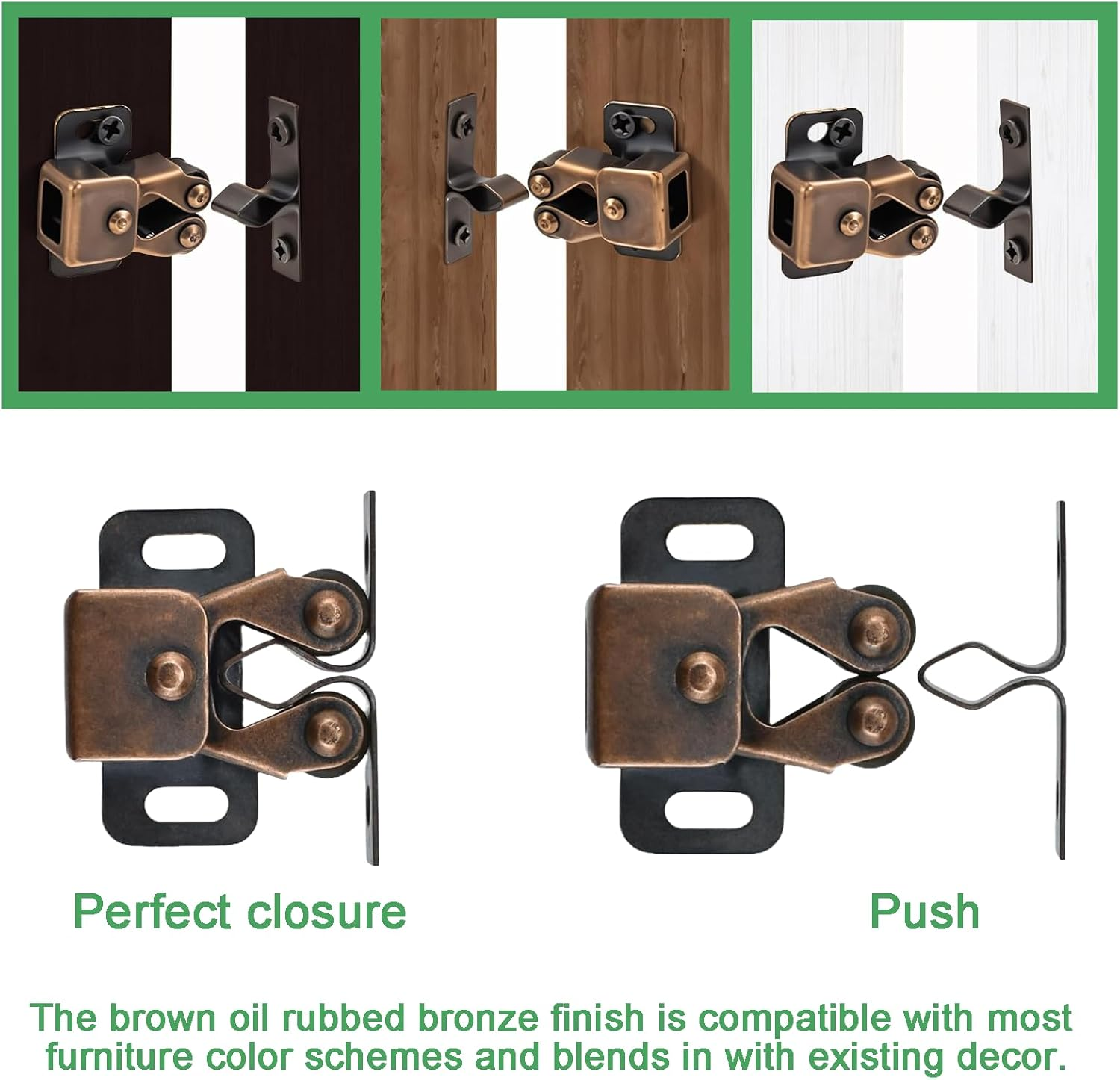 Perfect closure

Push

The brown oil rubbed bronze finish is compatible with most furniture color schemes and blends in with existing decor.