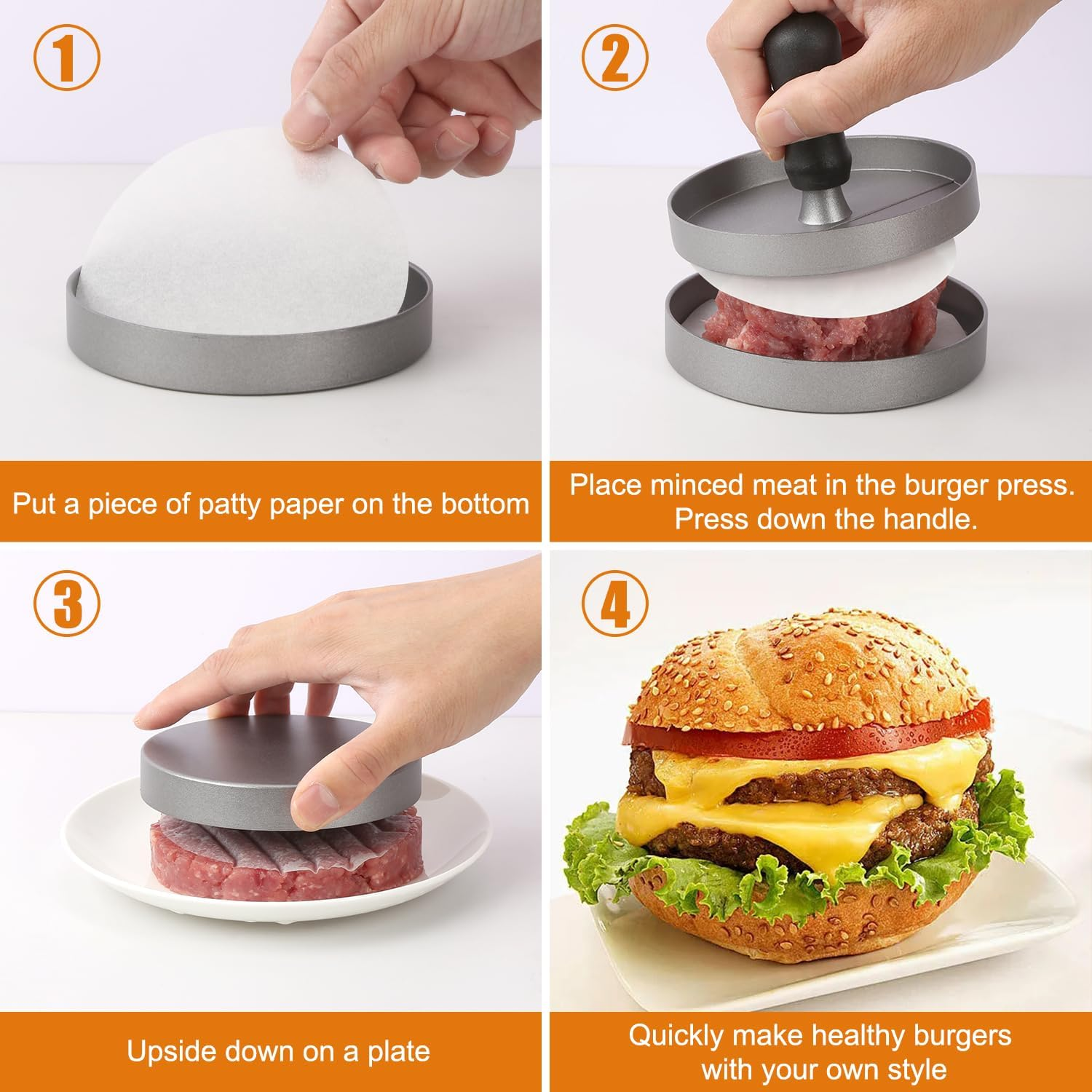 1

Put a piece of patty paper on the bottom

2

Place minced meat in the burger press. Press down the handle.

3

Upside down on a plate

4

Quickly make healthy burgers with your own style