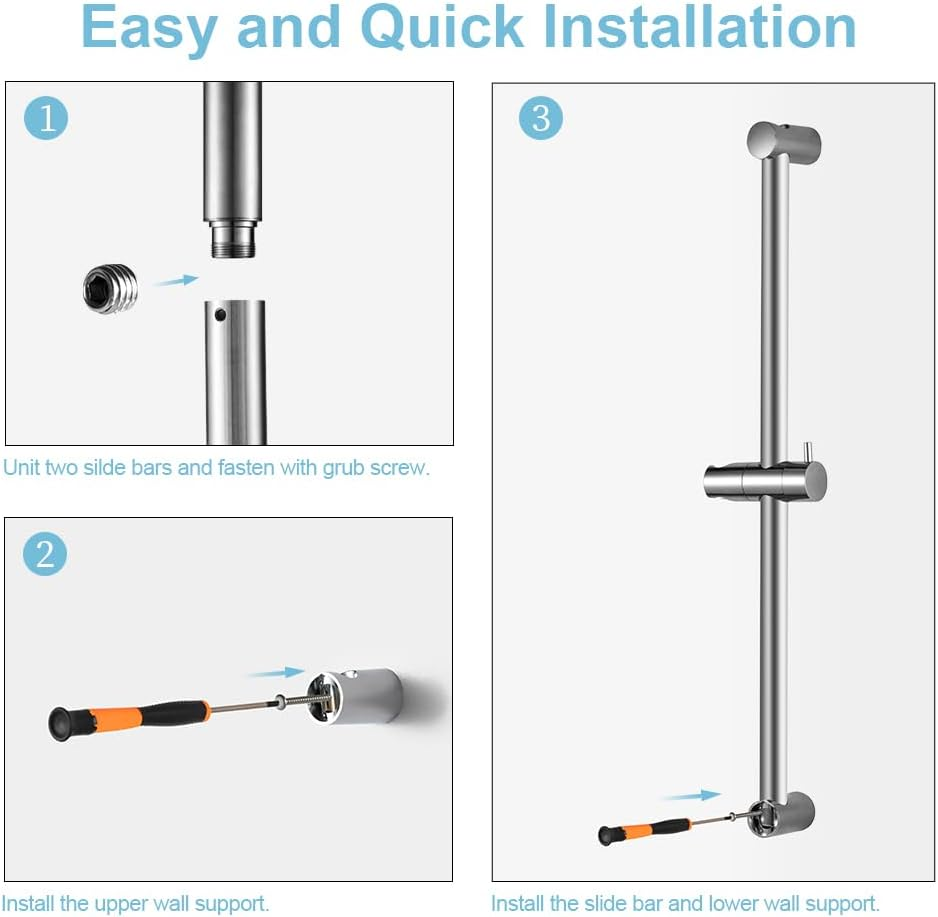 Easy and Quick Installation

1

Unit two silde bars and fasten with grub screw.

2

Install the upper wall support.

3

Install the slide bar and lower wall support.