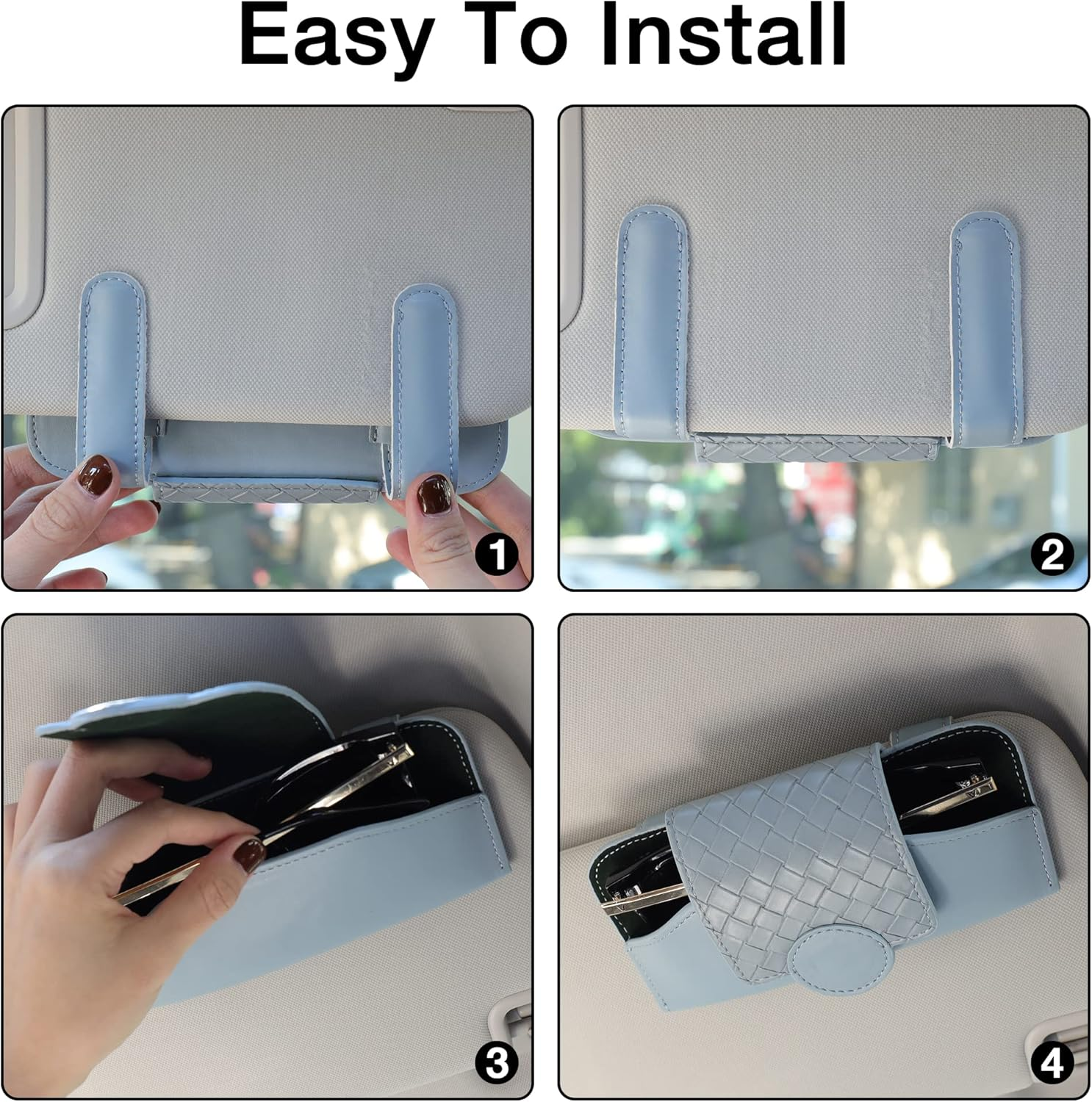 Easy To Install

1

2

3

4