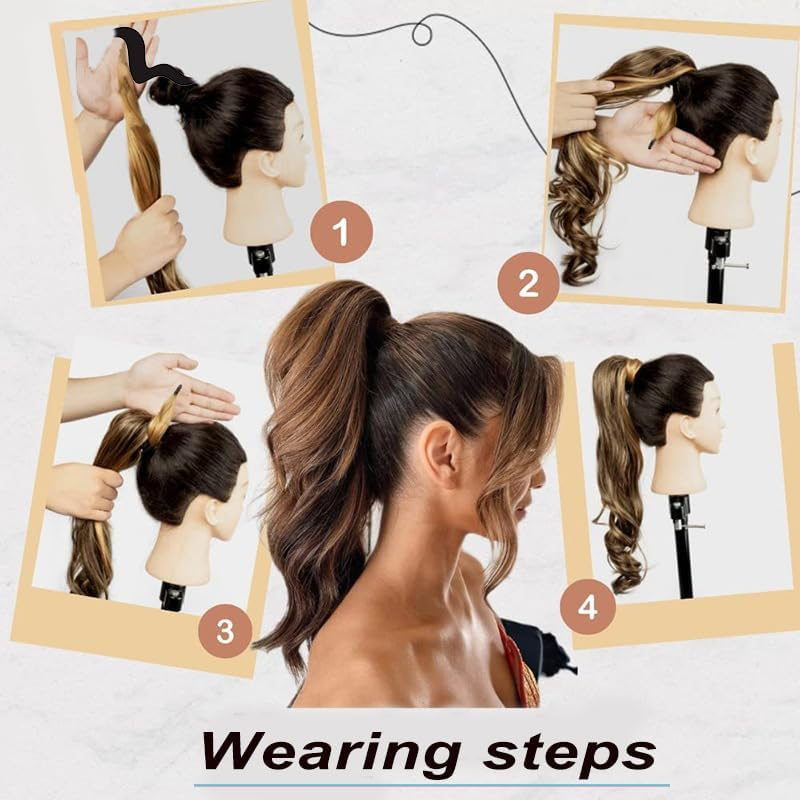 1

2

3

4

Wearing steps