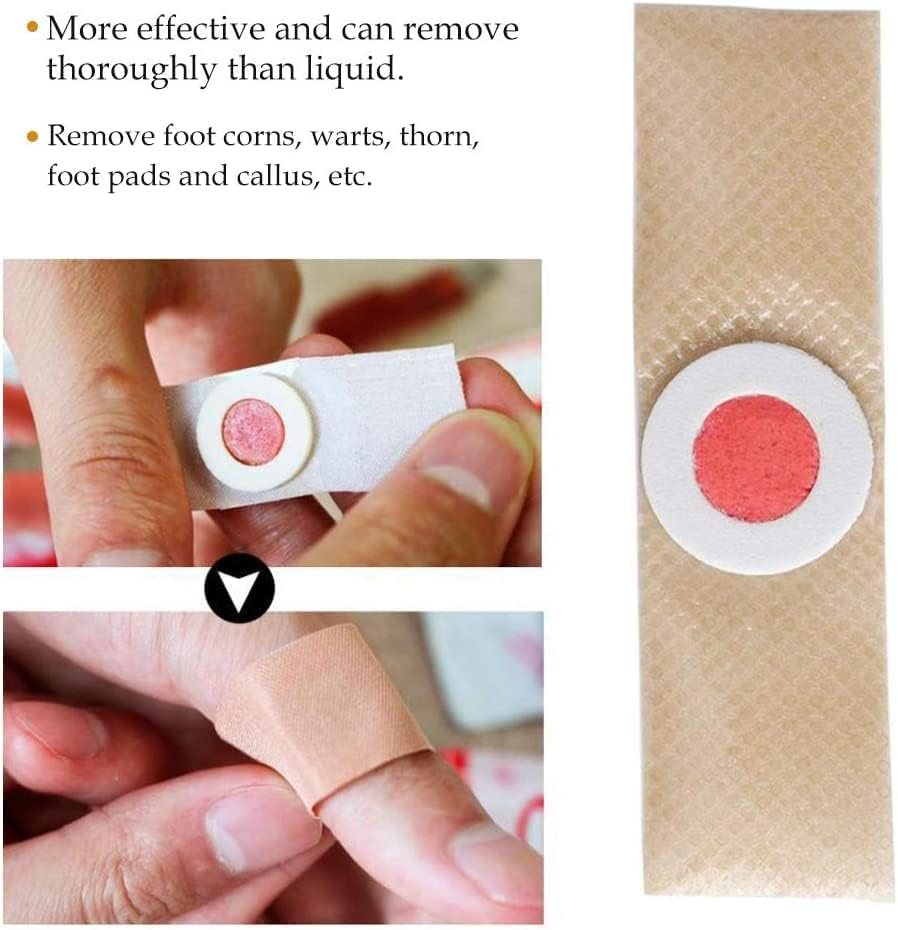 • More effective and can remove thoroughly than liquid.

• Remove foot corns, warts, thorn, foot pads and callus, etc.